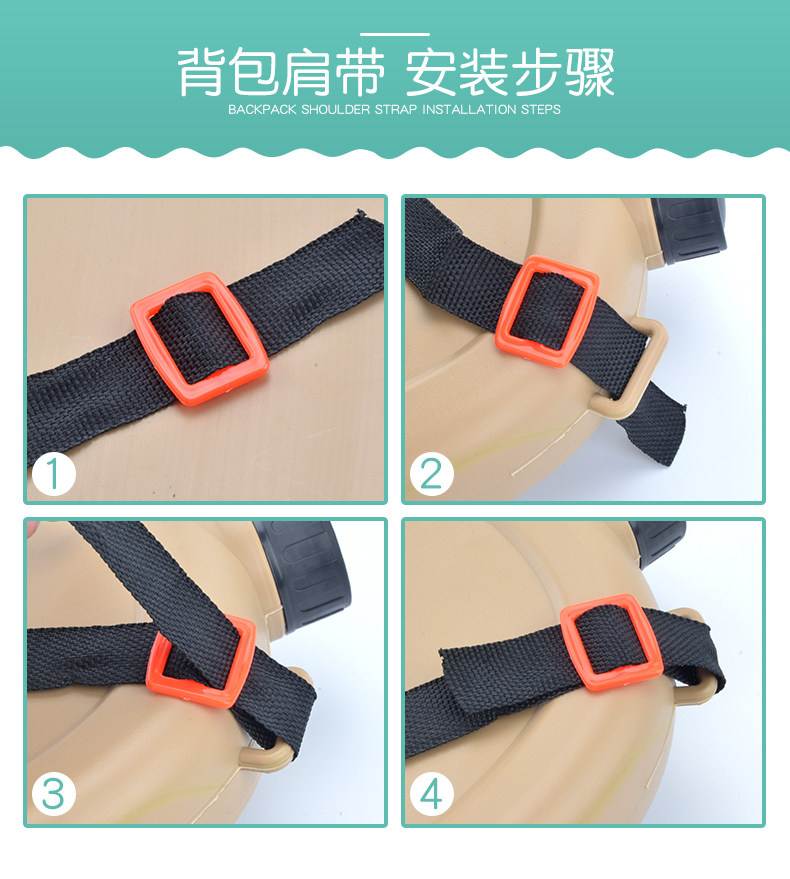 背包肩带 安装步骤
BACKPACK SHOULDER STRAP INSTALLATION STEPS

1

2

3

4