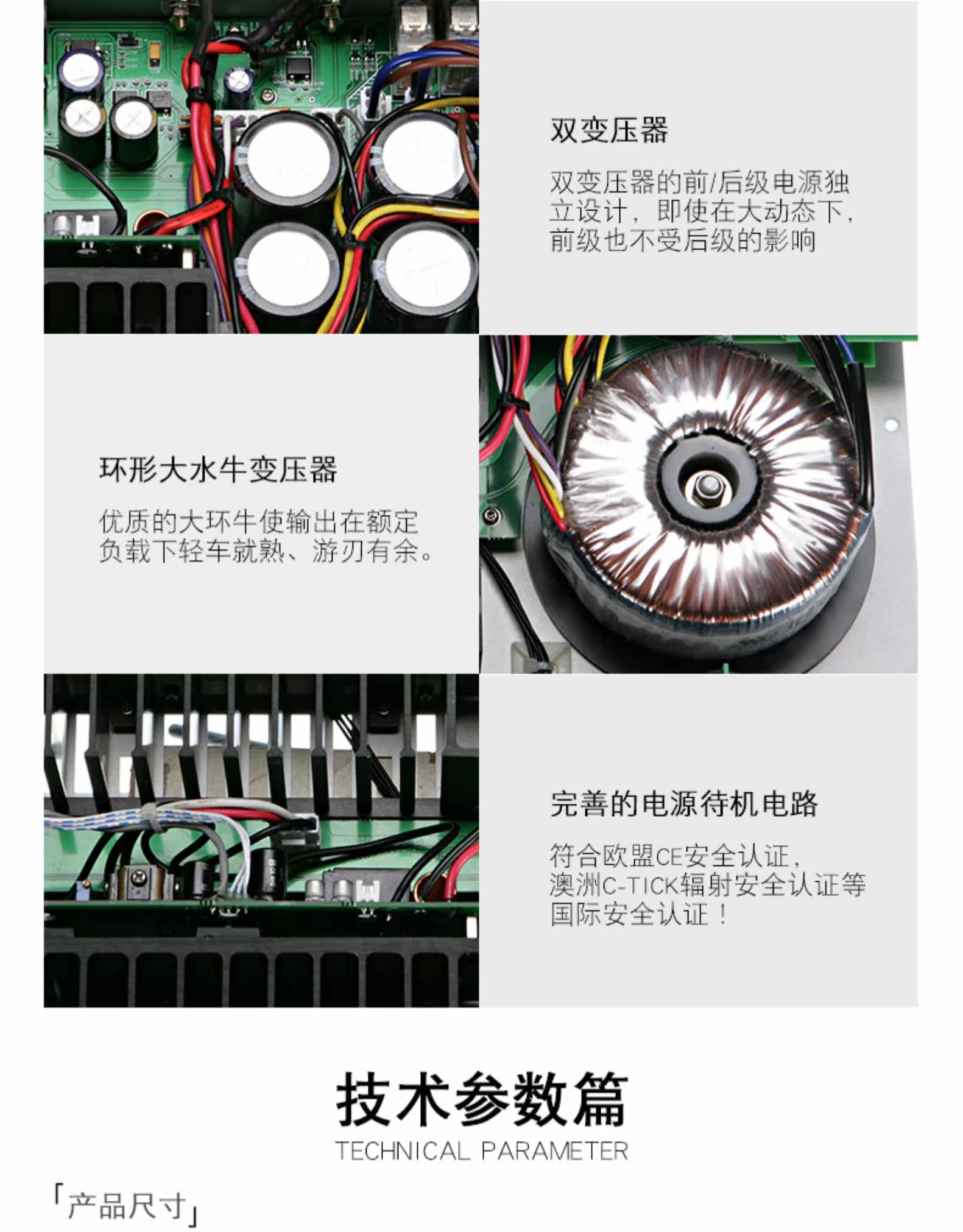 双变压器

双变压器的前/后级电源独立设计，即使在大动态下，前级也不受后级的影响

环形大水牛变压器

优质的大环牛使输出在额定负载下轻车就熟、游刃有余。

完善的电源待机电路

符合欧盟CE安全认证，澳洲C-TICK辐射安全认证等国际安全认证！

技术参数篇

TECHNICAL PARAMETER

「产品尺寸」