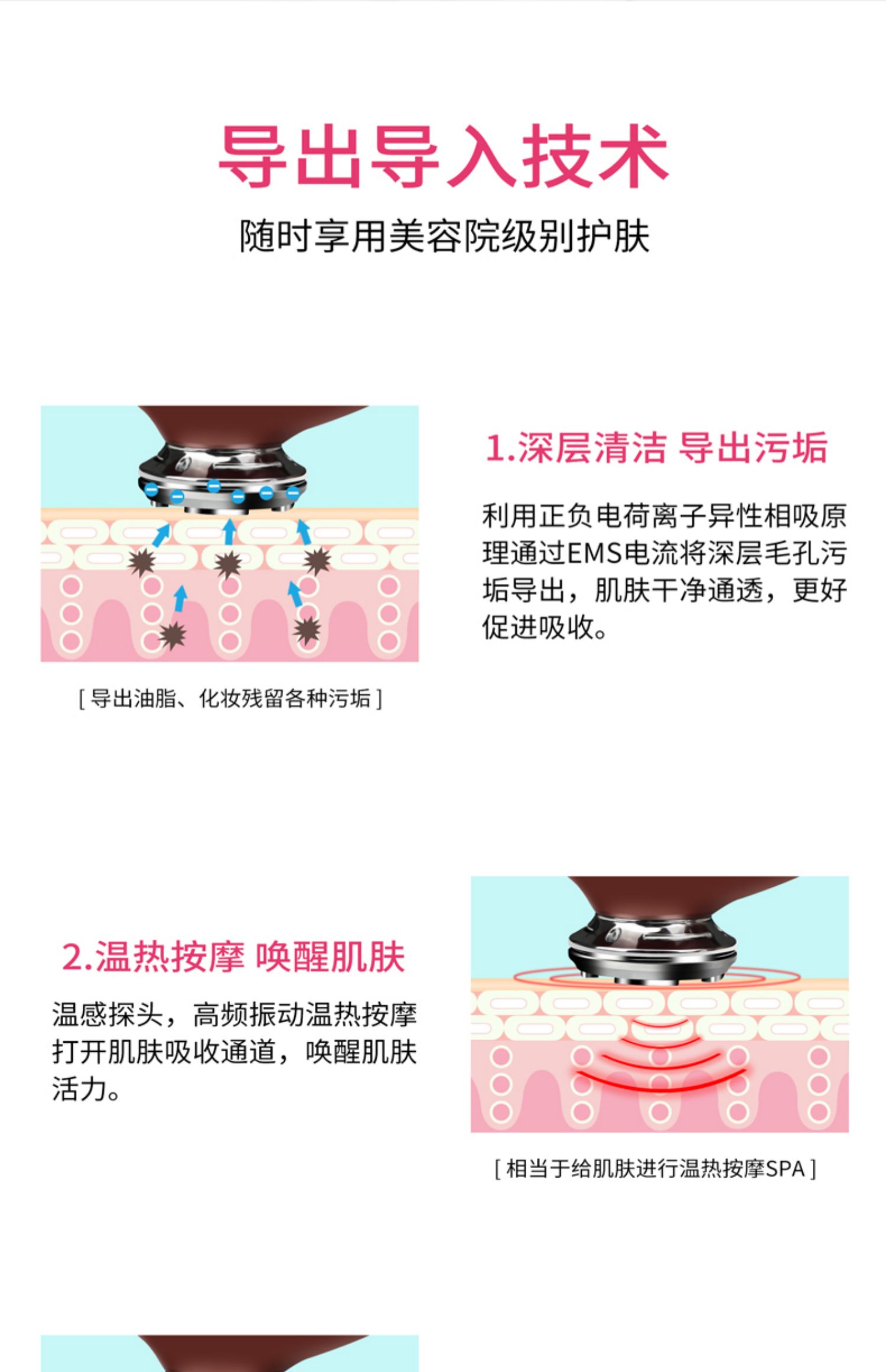 导出导入技术

随时享用美容院级别护肤

1.深层清洁 导出污垢

利用正负电荷离子异性相吸原理通过EMS电流将深层毛孔污垢导出，肌肤干净通透，更好促进吸收。

[ 导出油脂、化妆残留各种污垢 ]

2.温热按摩 唤醒肌肤

温感探头，高频振动温热按摩打开肌肤吸收通道，唤醒肌肤活力。

[ 相当于给肌肤进行温热按摩SPA ]