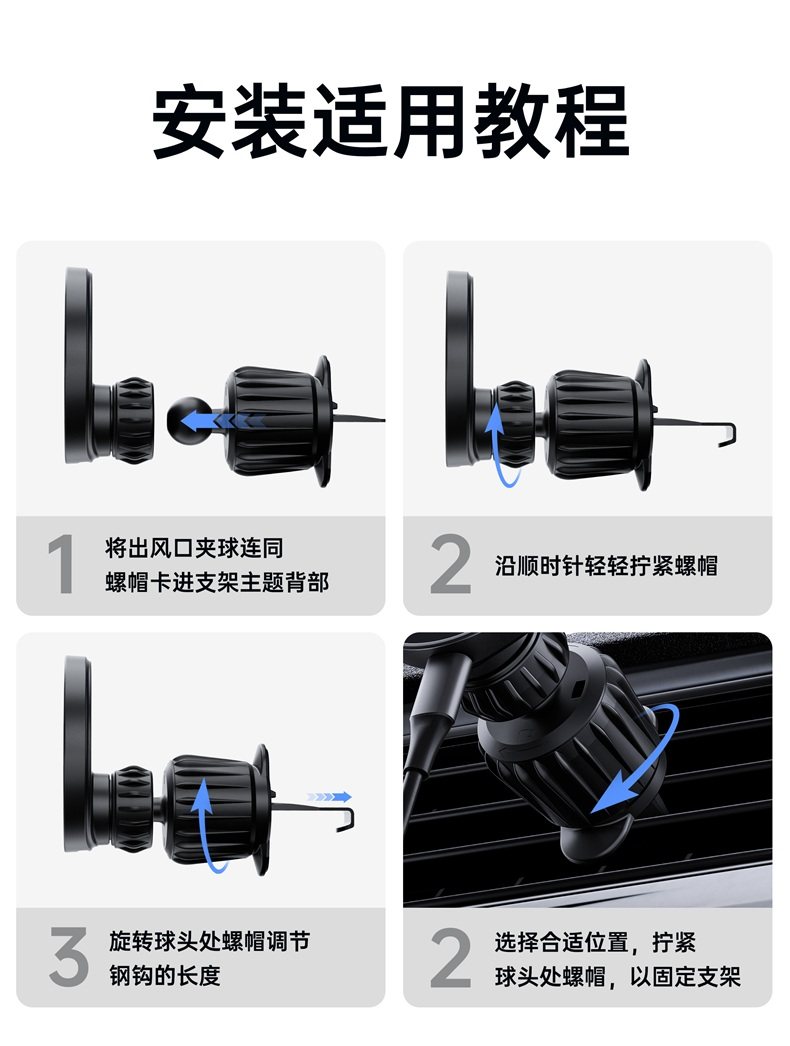 安装适用教程

1 将出风口夹球连同螺帽卡进支架主题背部

2 沿顺时针轻轻拧紧螺帽

3 旋转球头处螺帽调节钢钩的长度

2 选择合适位置，拧紧球头处螺帽，以固定支架