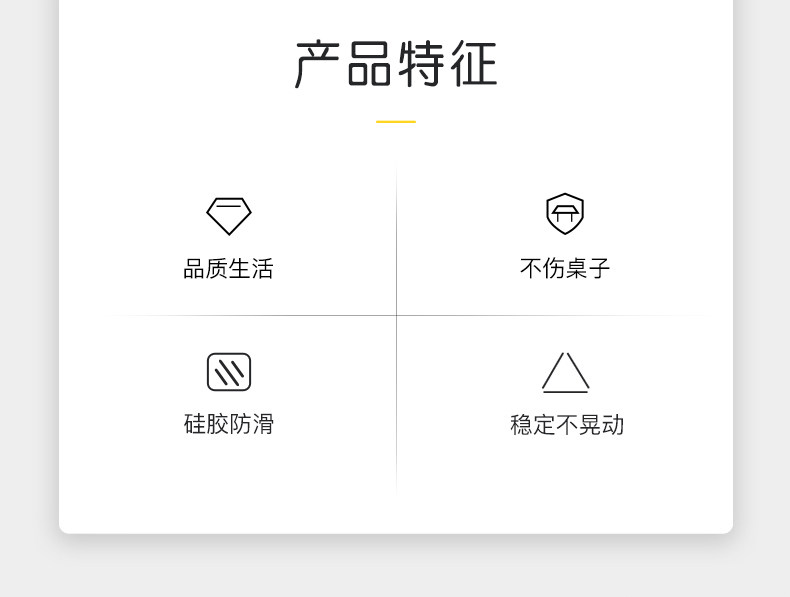 产品特征

品质生活

不伤桌子

硅胶防滑

稳定不晃动