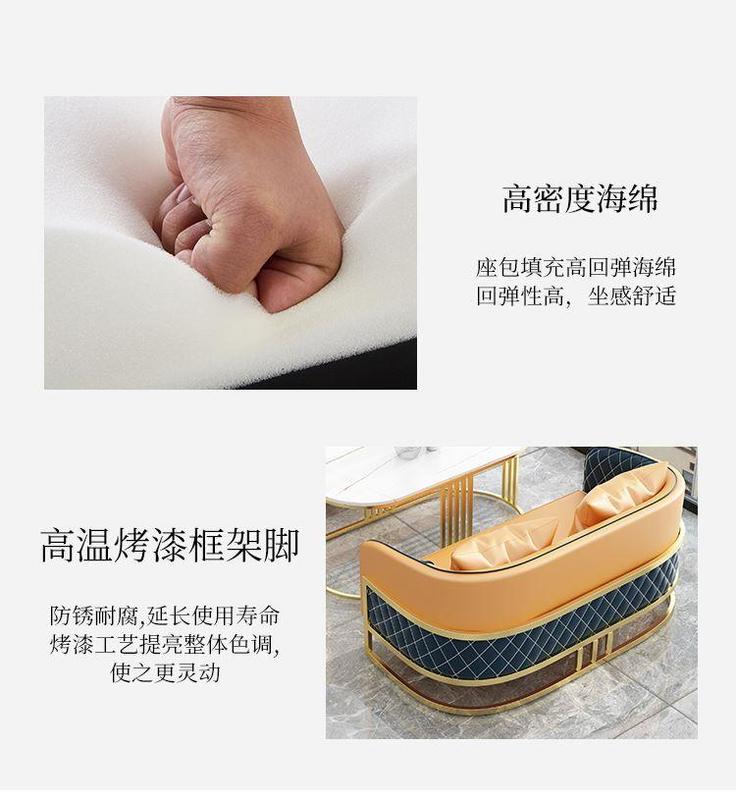 高密度海绵

座包填充高回弹海绵
回弹性高，坐感舒适

高温烤漆框架脚

防锈耐腐,延长使用寿命
烤漆工艺提亮整体色调,
使之更灵动