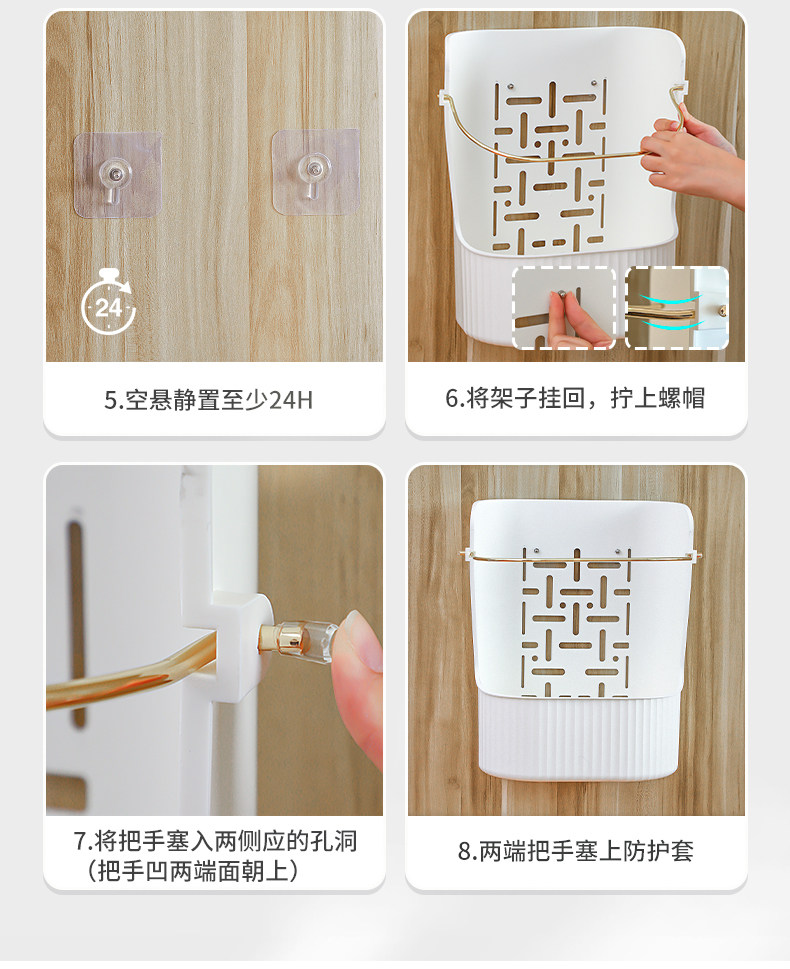 24

5.空悬静置至少24H

6.将架子挂回，拧上螺帽

7.将把手塞入两侧应的孔洞
（把手凹两端面朝上）

8.两端把手塞上防护套