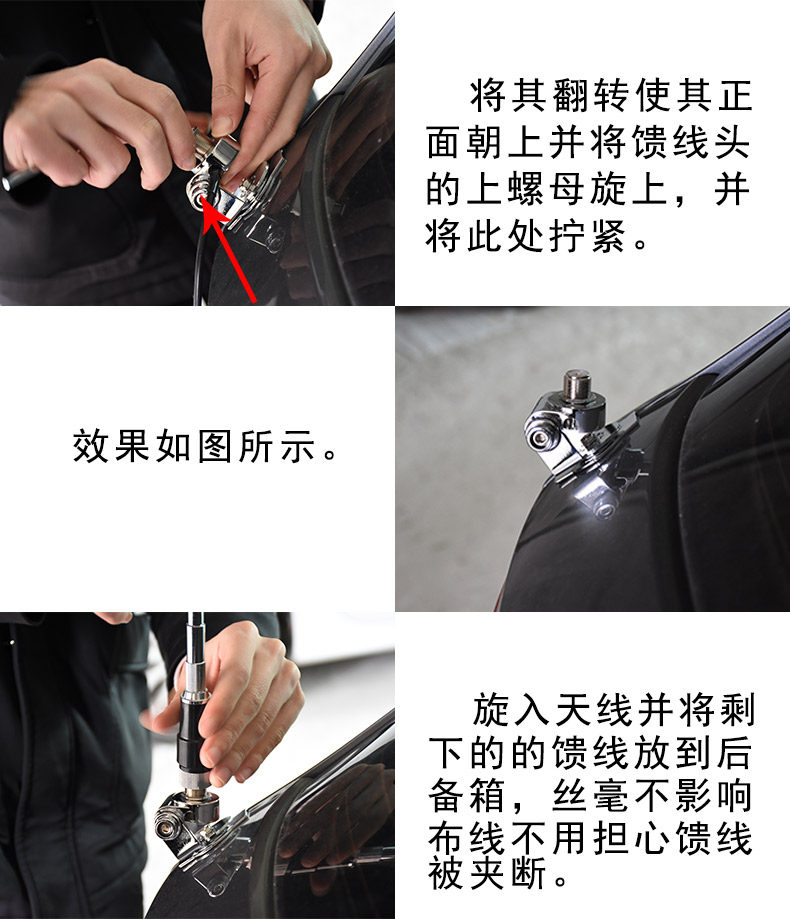 将其翻转使其正面朝上并将馈线头的上螺母旋上，并将此处拧紧。

效果如图所示。

旋入天线并将剩下的的馈线放到后备箱，丝毫不影响布线不用担心馈线被夹断。