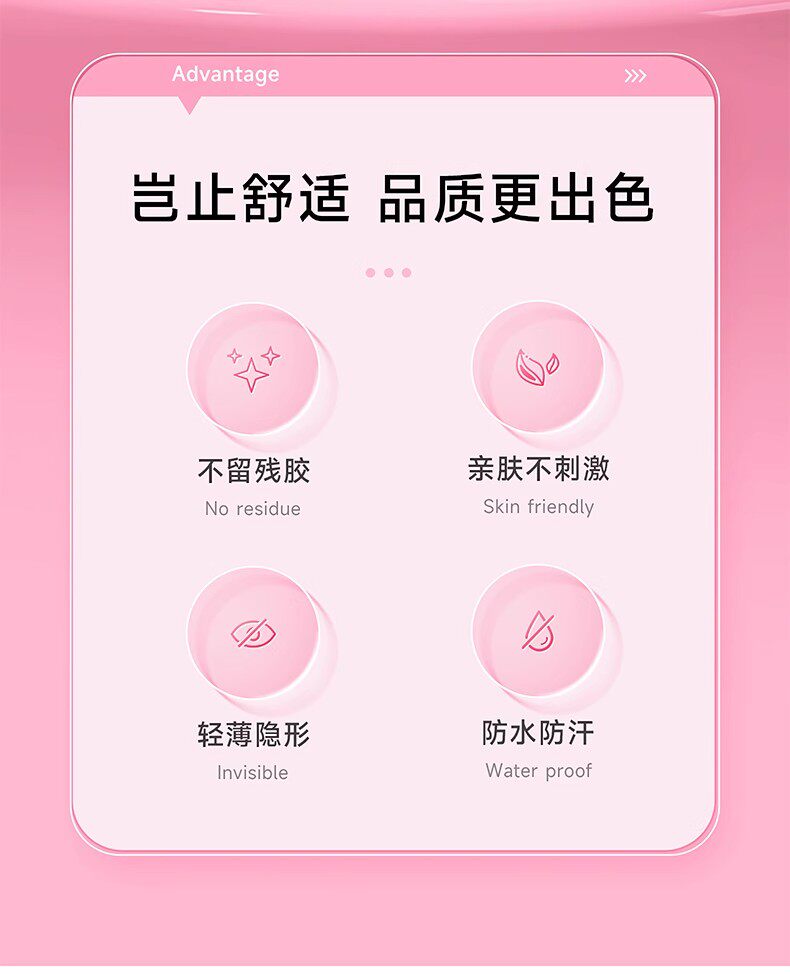 Advantage

>>>

岂止舒适 品质更出色

不留残胶
No residue

亲肤不刺激
Skin friendly

轻薄隐形
Invisible

防水防汗
Water proof