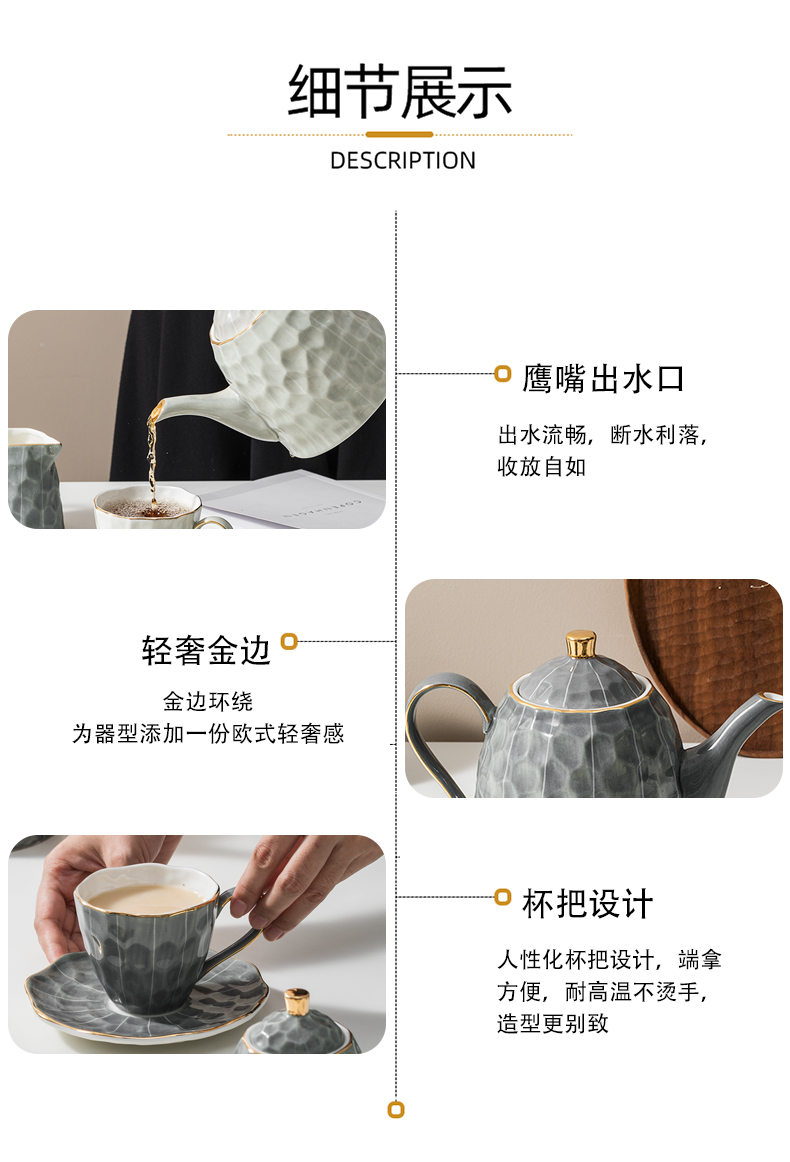 细节展示

DESCRIPTION

鹰嘴出水口

出水流畅，断水利落，收放自如

轻奢金边

金边环绕
为器型添加一份欧式轻奢感

杯把设计

人性化杯把设计，端拿方便，耐高温不烫手，造型更别致