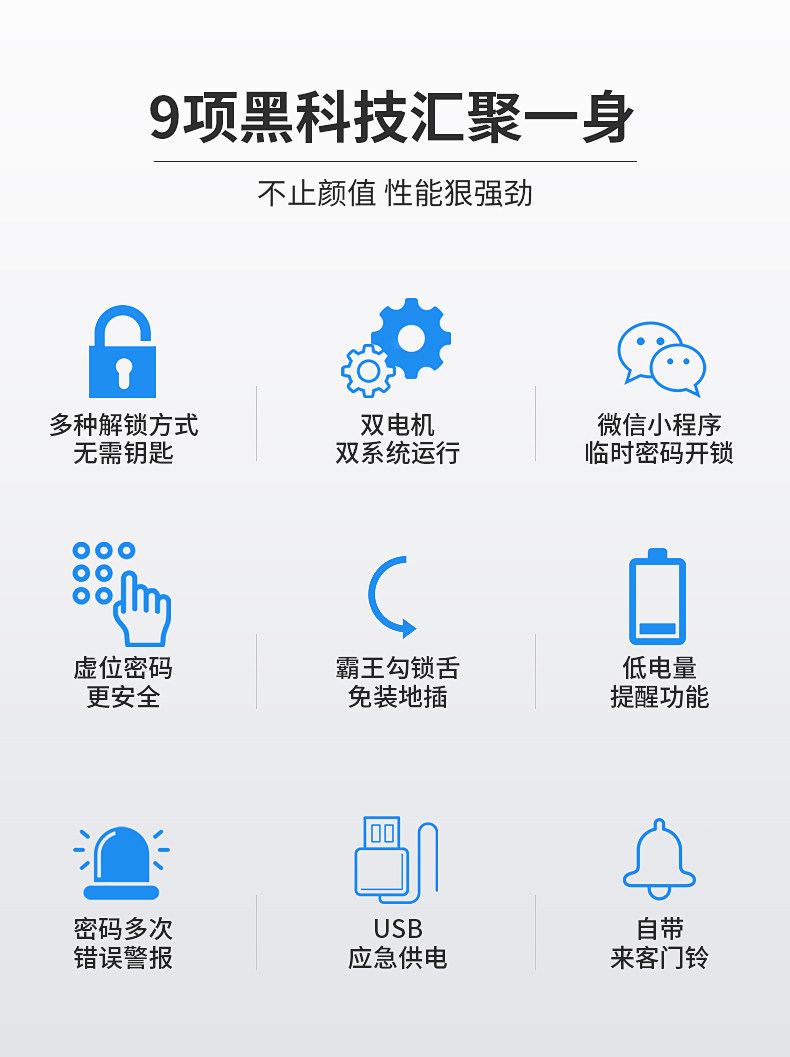 9项黑科技汇聚一身

不止颜值 性能狠强劲

多种解锁方式
无需钥匙

双电机
双系统运行

微信小程序
临时密码开锁

虚位密码
更安全

霸王勾锁舌
免装地插

低电量
提醒功能

密码多次
错误警报

USB
应急供电

自带
来客门铃