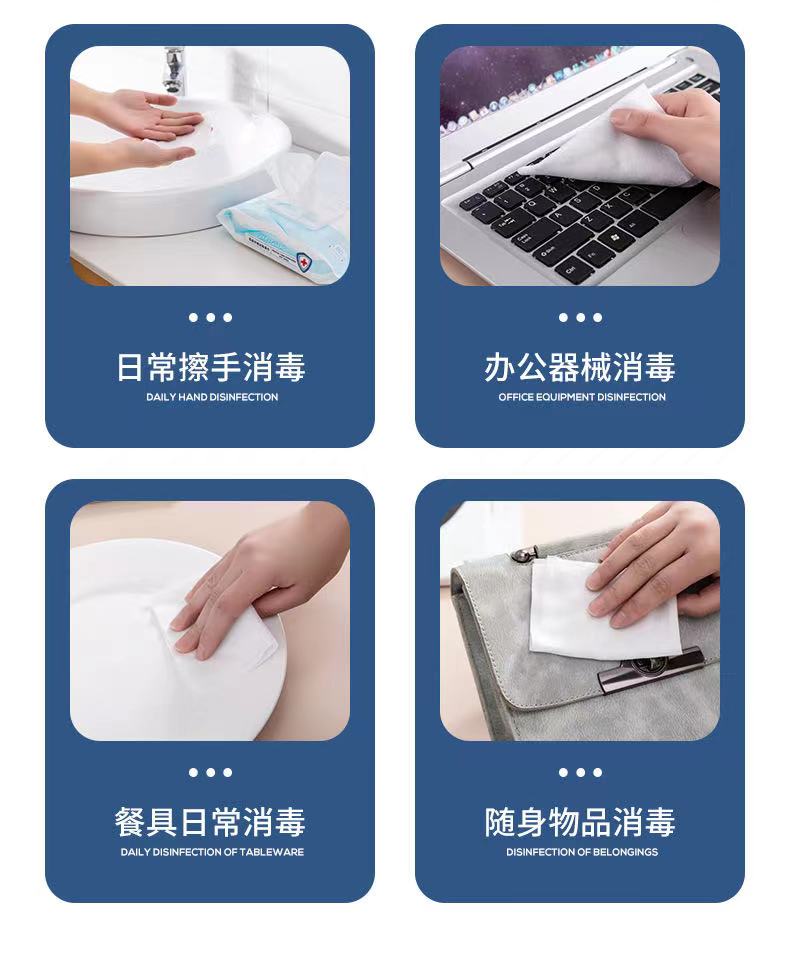 日常擦手消毒
DAILY HAND DISINFECTION

办公器械消毒
OFFICE EQUIPMENT DISINFECTION

餐具日常消毒
DAILY DISINFECTION OF TABLEWARE

随身物品消毒
DISINFECTION OF BELONGINGS