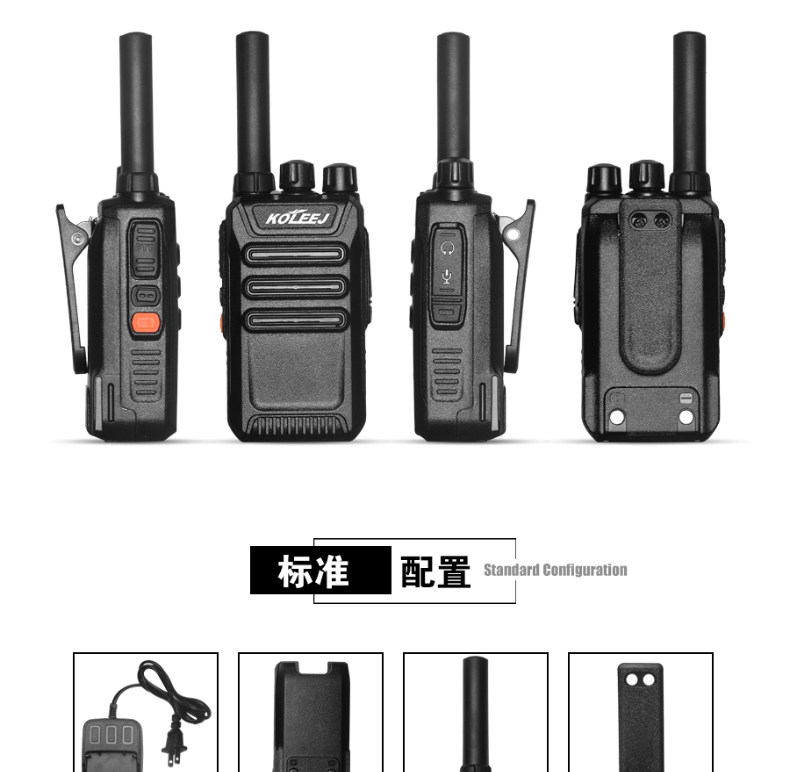 KOLEEJ

标准 配置 Standard Configuration