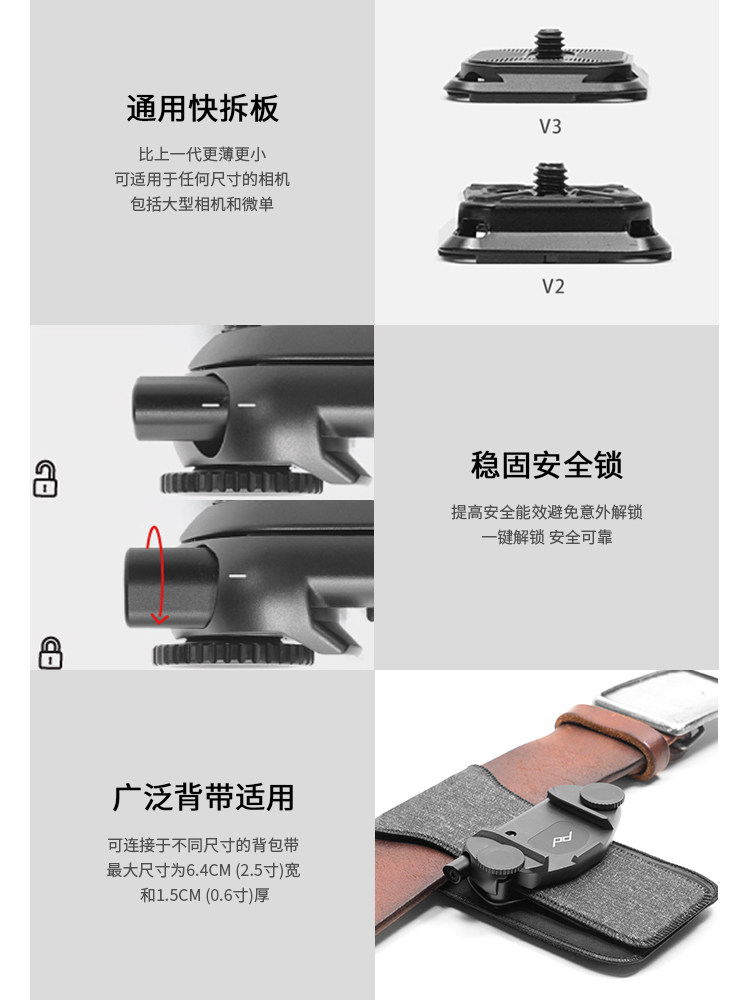 通用快拆板

比上一代更薄更小
可适用于任何尺寸的相机
包括大型相机和微单

V3

V2

稳固安全锁

提高安全能效避免意外解锁
一键解锁 安全可靠

广泛背带适用

可连接于不同尺寸的背包带
最大尺寸为6.4CM (2.5寸)宽
和1.5CM (0.6寸)厚

pd