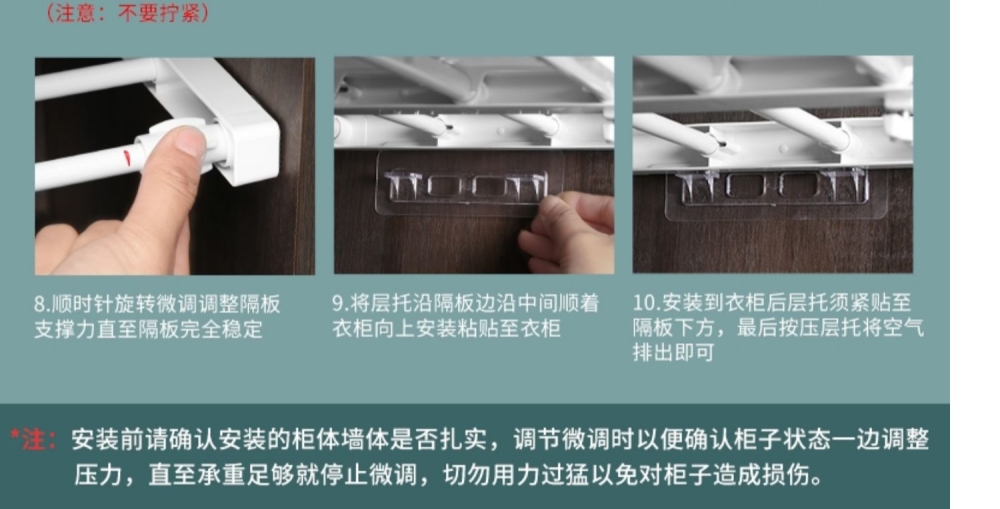 （注意：不要拧紧）

8.顺时针旋转微调调整隔板支撑力直至隔板完全稳定

9.将层托沿隔板边沿中间顺着衣柜向上安装粘贴至衣柜

10.安装到衣柜后层托须紧贴至隔板下方，最后按压层托将空气排出即可

*注：安装前请确认安装的柜体墙体是否扎实，调节微调时以便确认柜子状态一边调整压力，直至承重足够就停止微调，切勿用力过猛以免对柜子造成损伤。