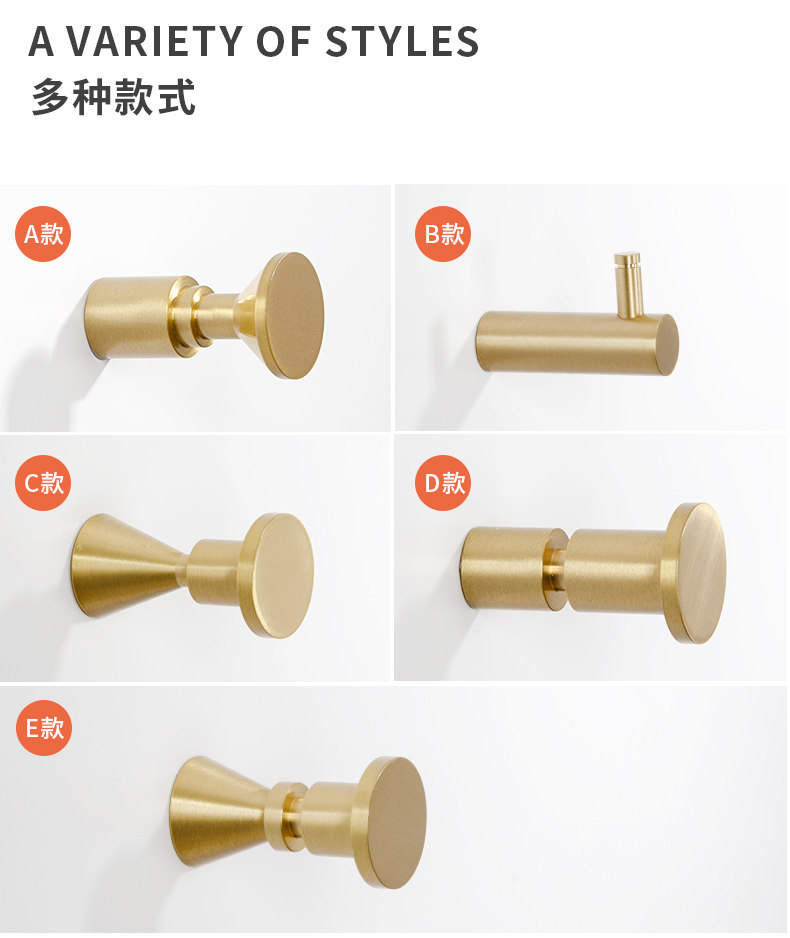 A VARIETY OF STYLES
多种款式

A款

B款

C款

D款

E款