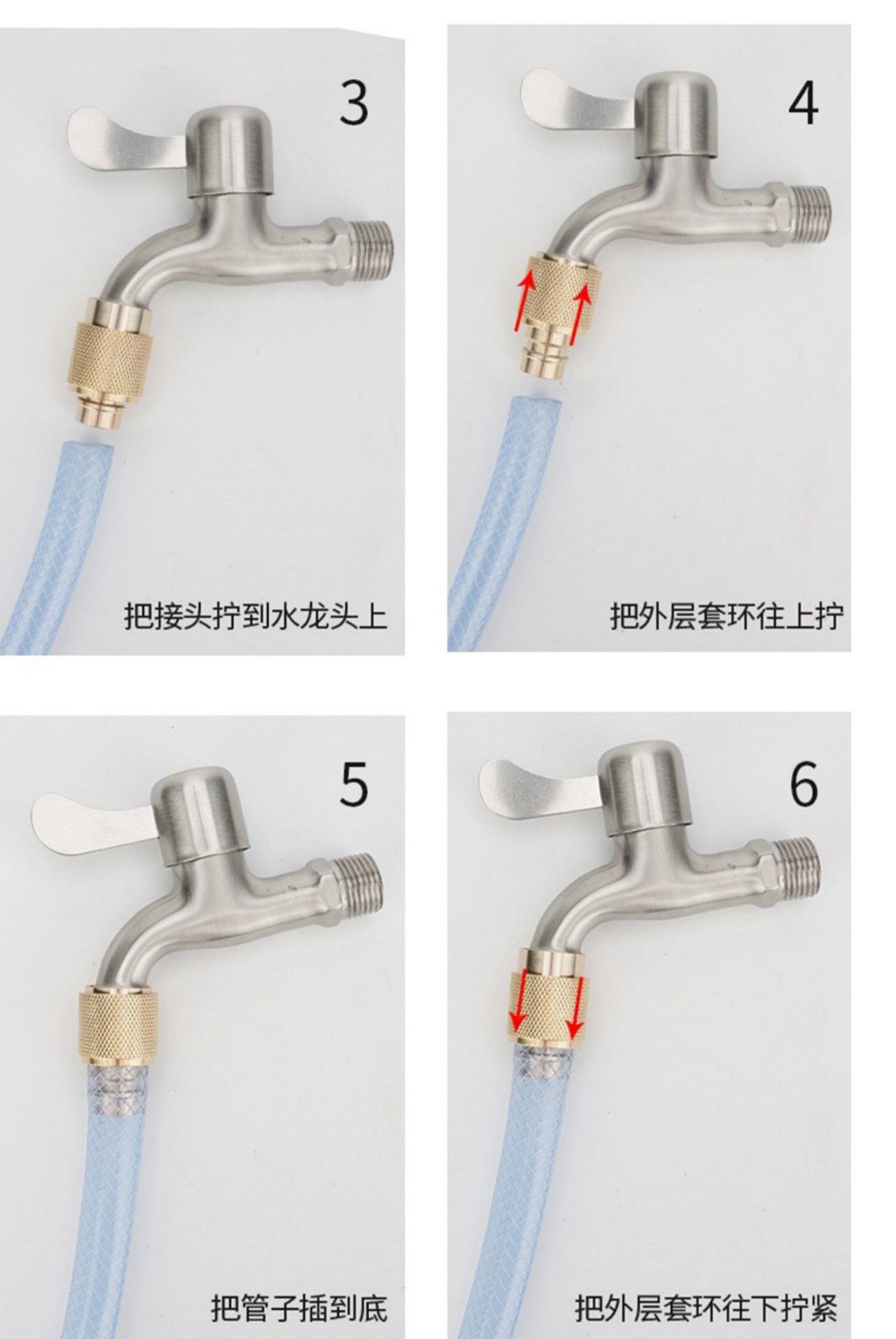 3

把接头拧到水龙头上

4

把外层套环往上拧

5

把管子插到底

6

把外层套环往下拧紧