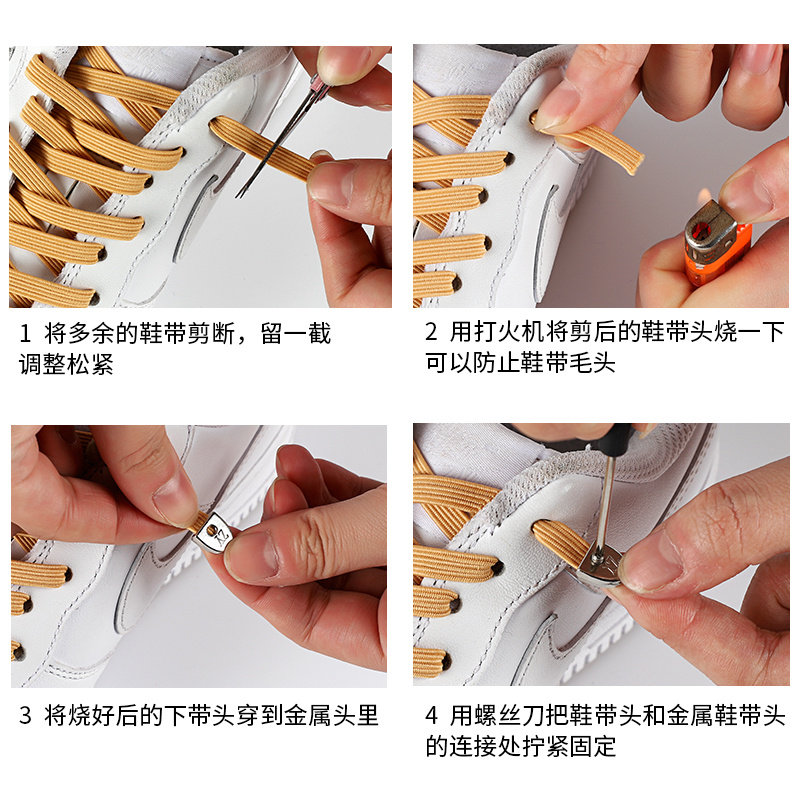 1 将多余的鞋带剪断，留一截调整松紧

2 用打火机将剪后的鞋带头烧一下可以防止鞋带毛头

3 将烧好后的下带头穿到金属头里

4 用螺丝刀把鞋带头和金属鞋带头的连接处拧紧固定