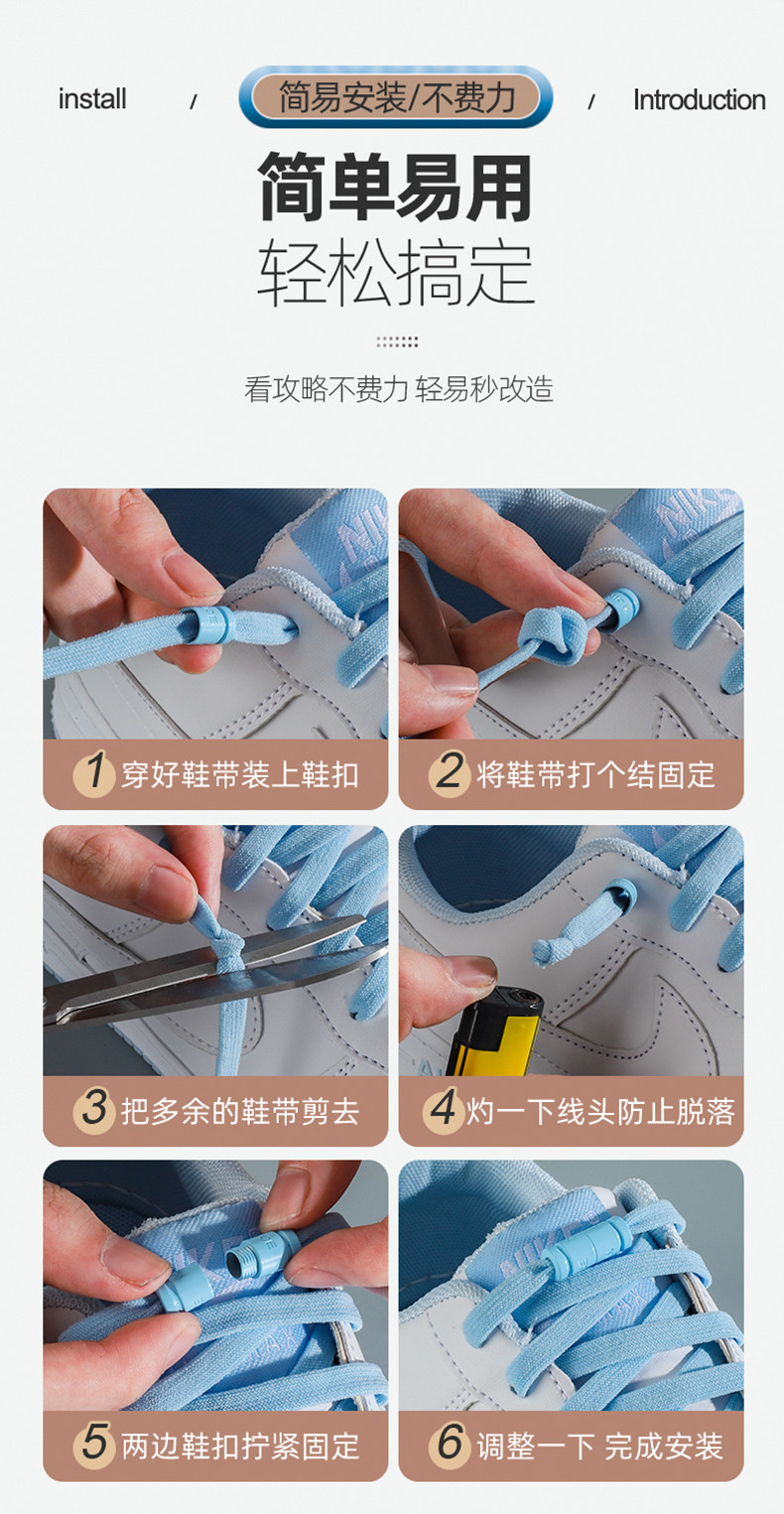 install / 简易安装/不费力 / Introduction

简单易用

轻松搞定

看攻略不费力 轻易秒改造

1 穿好鞋带装上鞋扣

2 将鞋带打个结固定

3 把多余的鞋带剪去

4 灼一下线头防止脱落

5 两边鞋扣拧紧固定

6 调整一下 完成安装