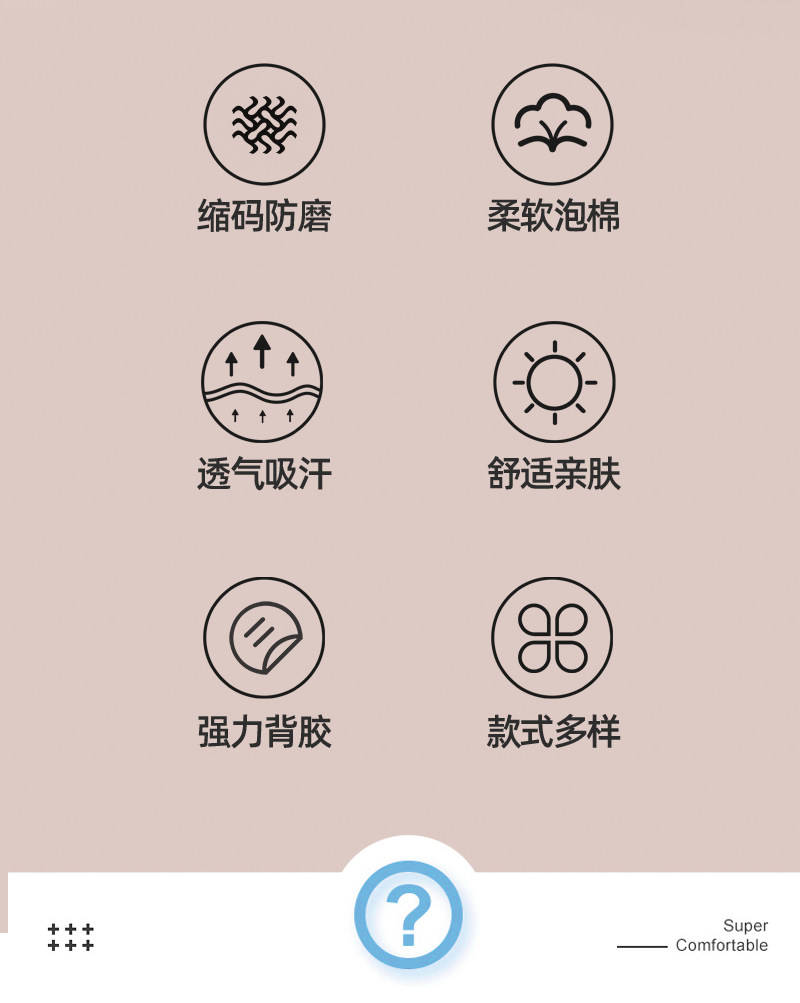 缩码防磨

柔软泡棉

透气吸汗

舒适亲肤

强力背胶

款式多样

?

Super
Comfortable