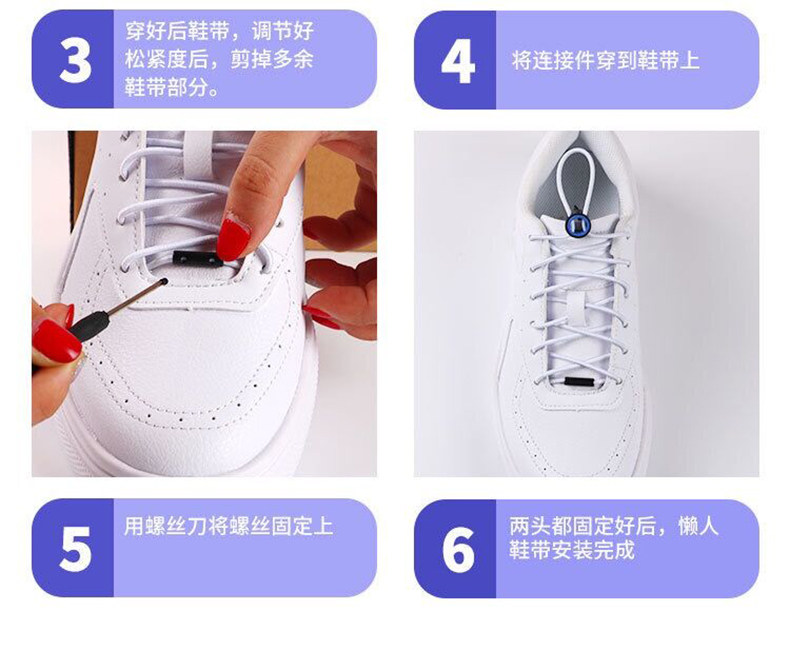 3
穿好后鞋带，调节好松紧度后，剪掉多余鞋带部分。

4
将连接件穿到鞋带上

5
用螺丝刀将螺丝固定上

6
两头都固定好后，懒人鞋带安装完成