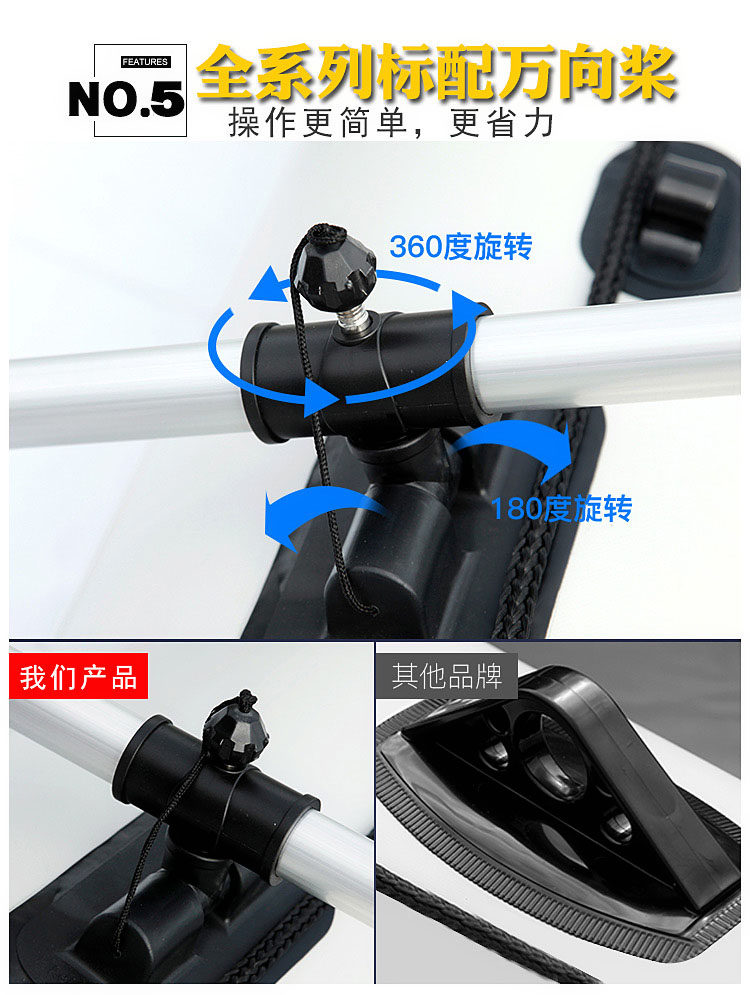 FEATURES
NO.5
全系列标配万向桨
操作更简单，更省力

360度旋转

180度旋转

我们产品

其他品牌