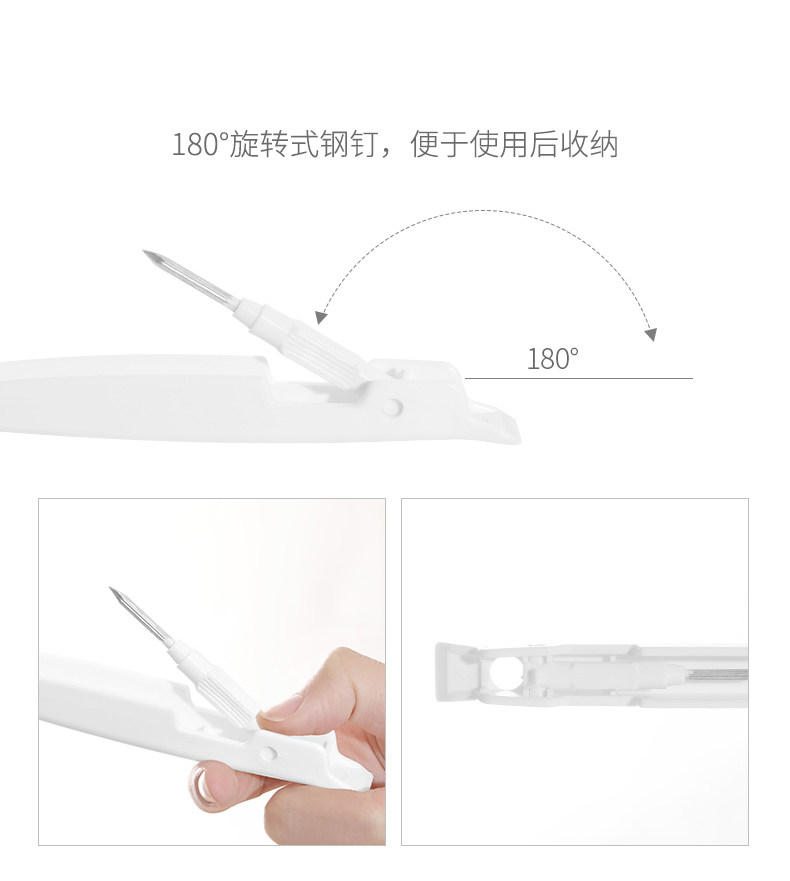 180°旋转式钢钉，便于使用后收纳

180°