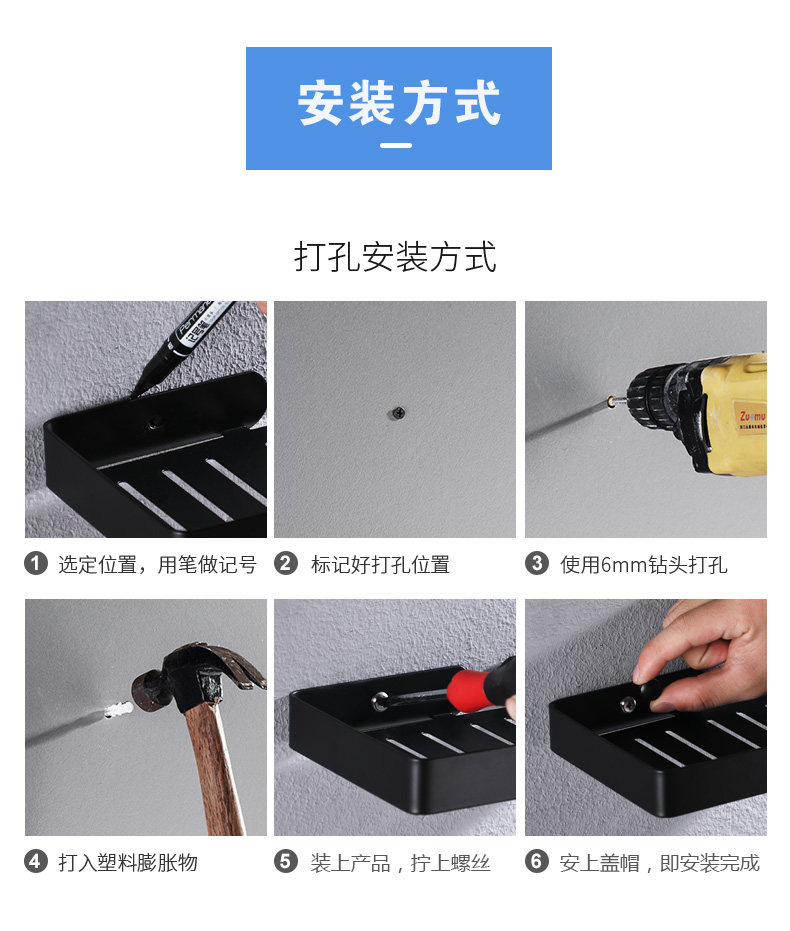 安装方式

打孔安装方式

1 选定位置，用笔做记号

2 标记好打孔位置

3 使用6mm钻头打孔

4 打入塑料膨胀物

5 装上产品，拧上螺丝

6 安上盖帽，即安装完成