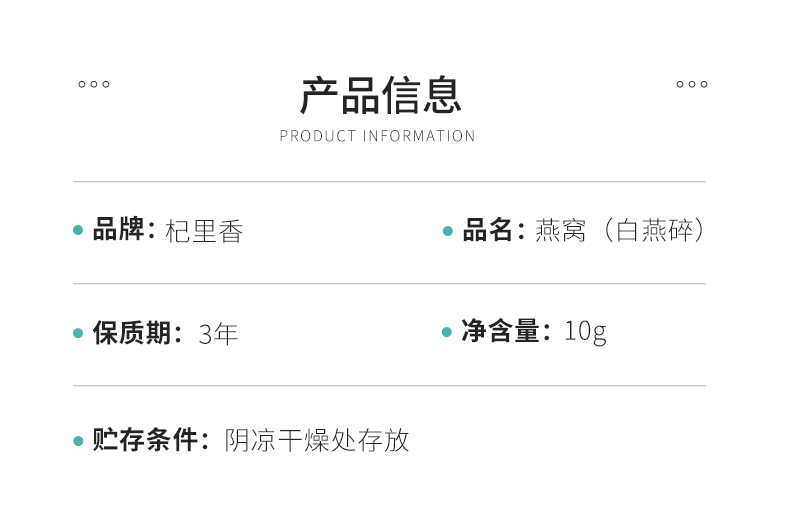 产品信息
PRODUCT INFORMATION

品牌：杞里香

品名：燕窝（白燕碎）

保质期：3年

净含量：10g

贮存条件：阴凉干燥处存放