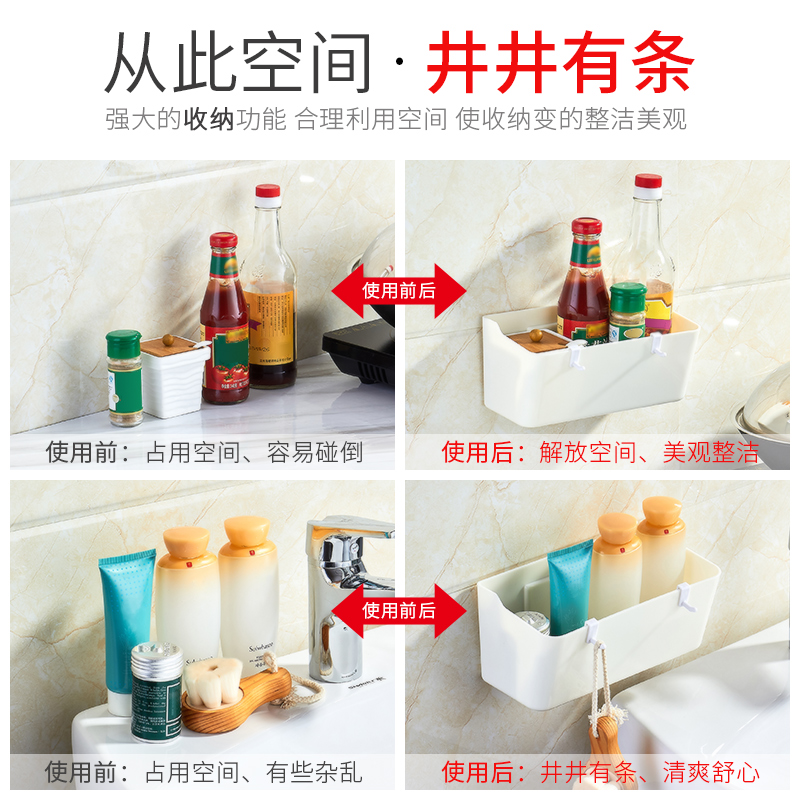 从此空间 · 井井有条

强大的收纳功能 合理利用空间 使收纳变的整洁美观

使用前后

使用前：占用空间、容易碰倒

使用后：解放空间、美观整洁

使用前后

使用前：占用空间、有些杂乱

使用后：井井有条、清爽舒心