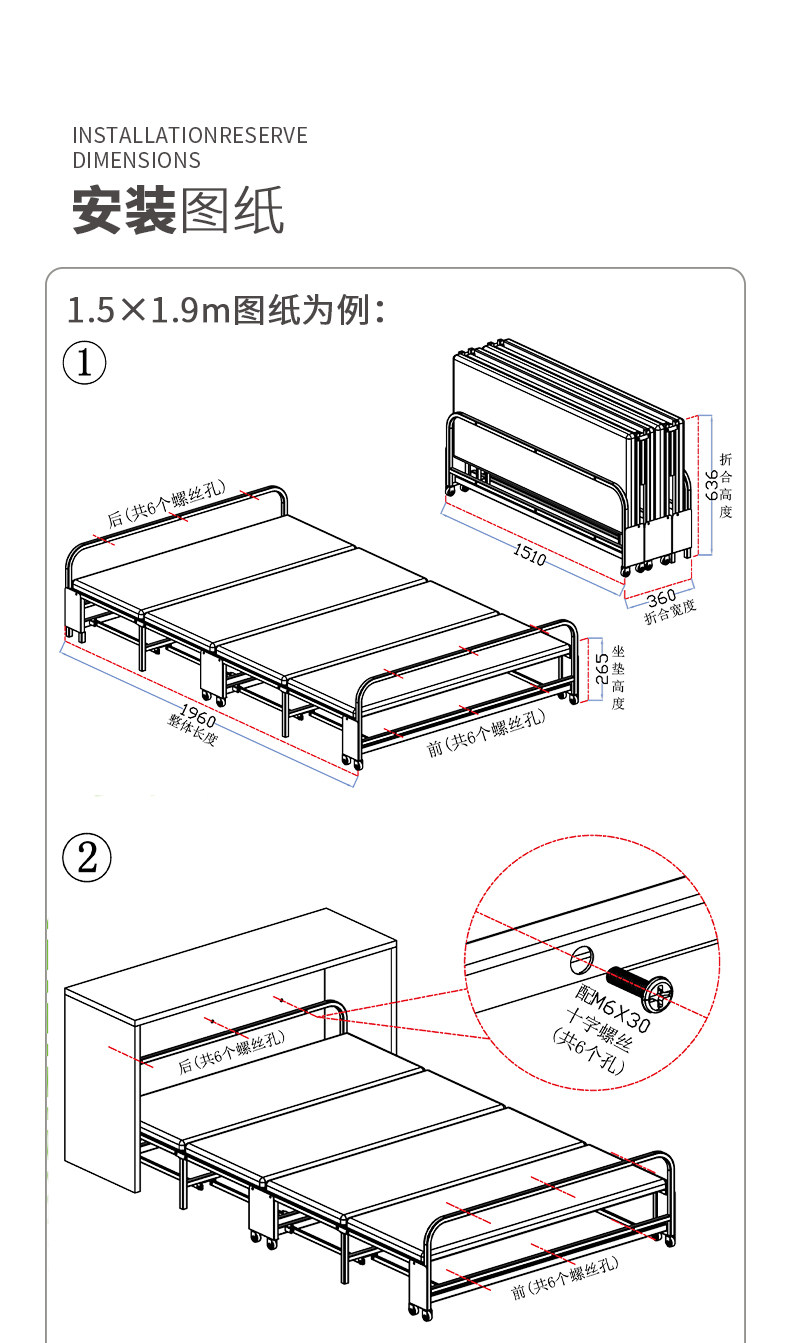 INSTALLATIONRESERVE DIMENSIONS

安装图纸

1.5×1.9m图纸为例：

①

后(共6个螺丝孔)

1510

636 折合高度

360 折合宽度

265 坐垫高度

1960 整体长度

前(共6个螺丝孔)

②

配M6X30 十字螺丝 (共6个孔)

后(共6个螺丝孔)

前(共6个螺丝孔)