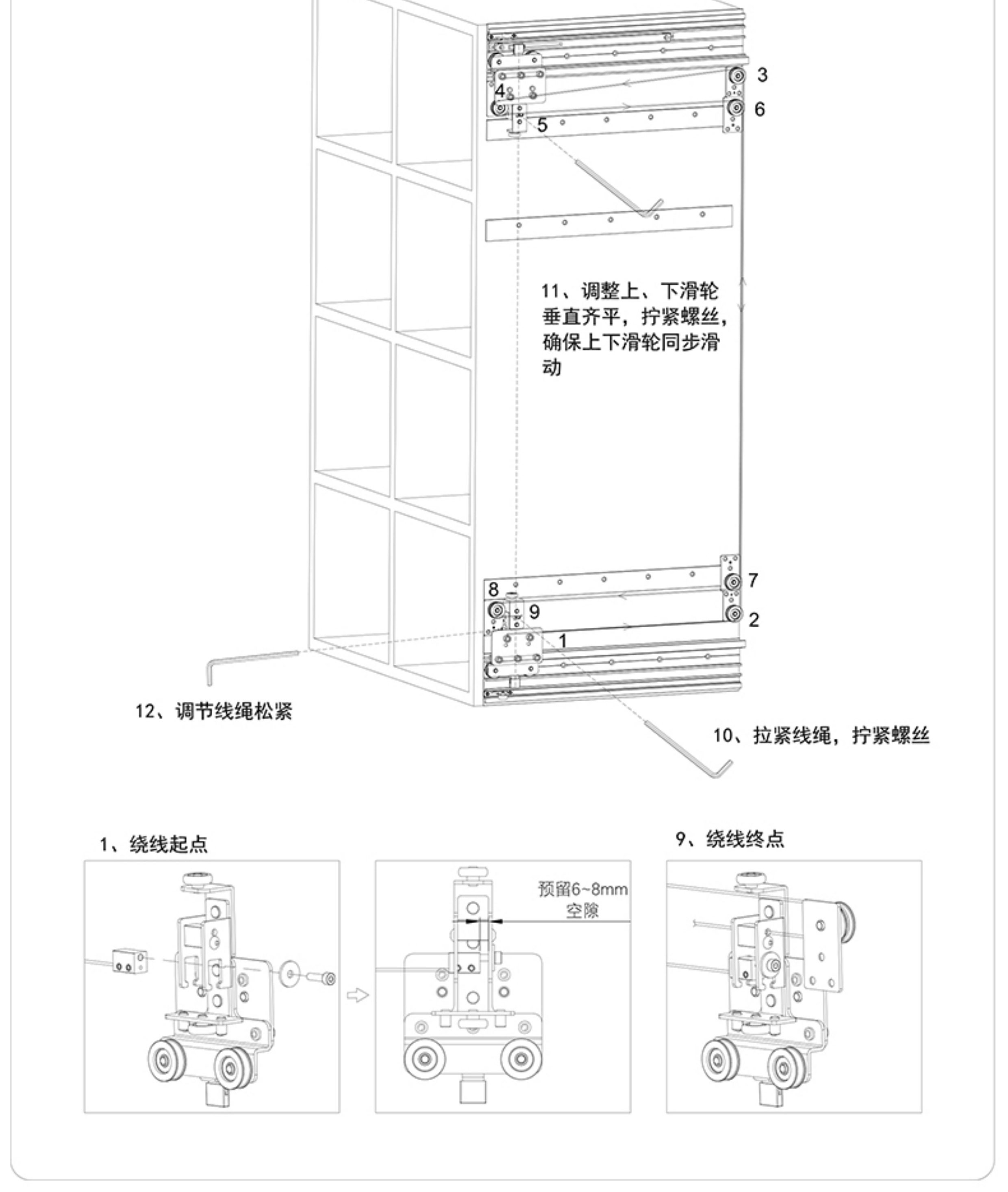 3

4

6

5

11、调整上、下滑轮垂直齐平，拧紧螺丝，确保上下滑轮同步滑动

7

8

9

2

1

12、调节线绳松紧

10、拉紧线绳，拧紧螺丝

1、绕线起点

9、绕线终点

预留6~8mm
空隙