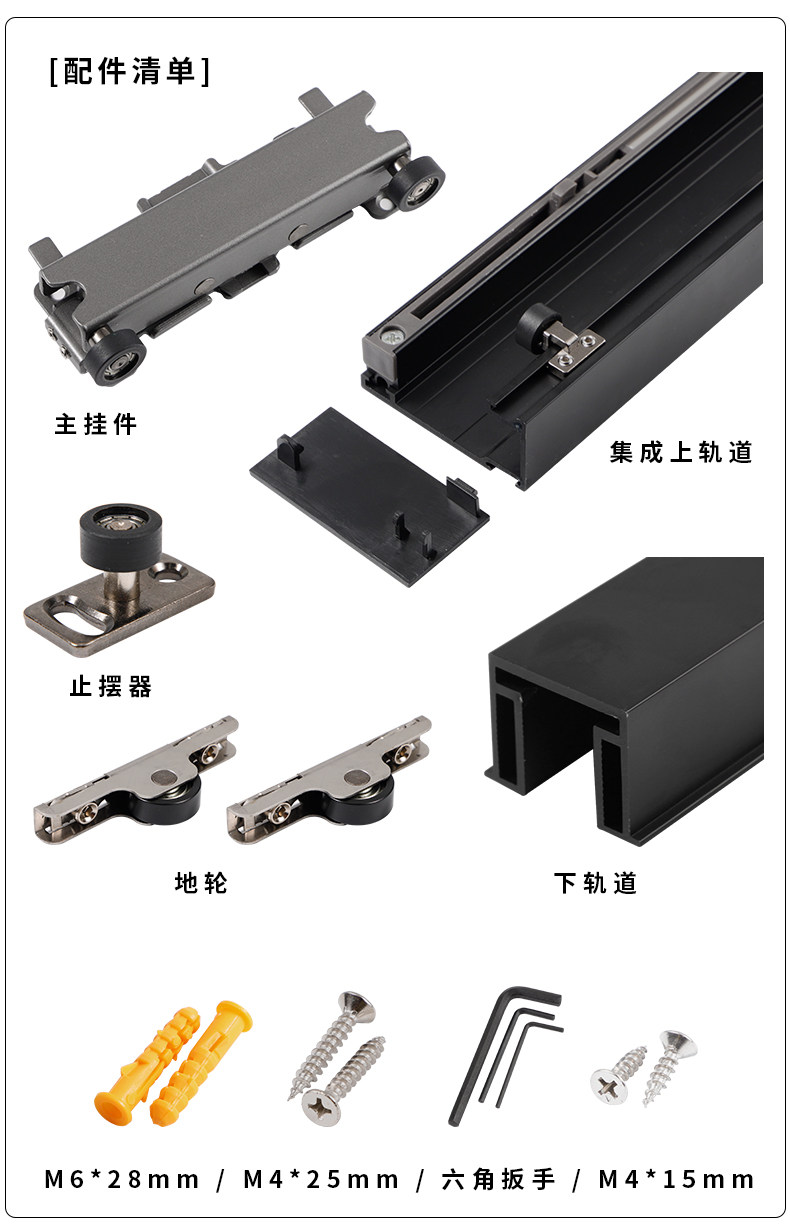 [配件清单]

主挂件

集成上轨道

止摆器

地轮

下轨道

M6*28mm / M4*25mm / 六角扳手 / M4*15mm