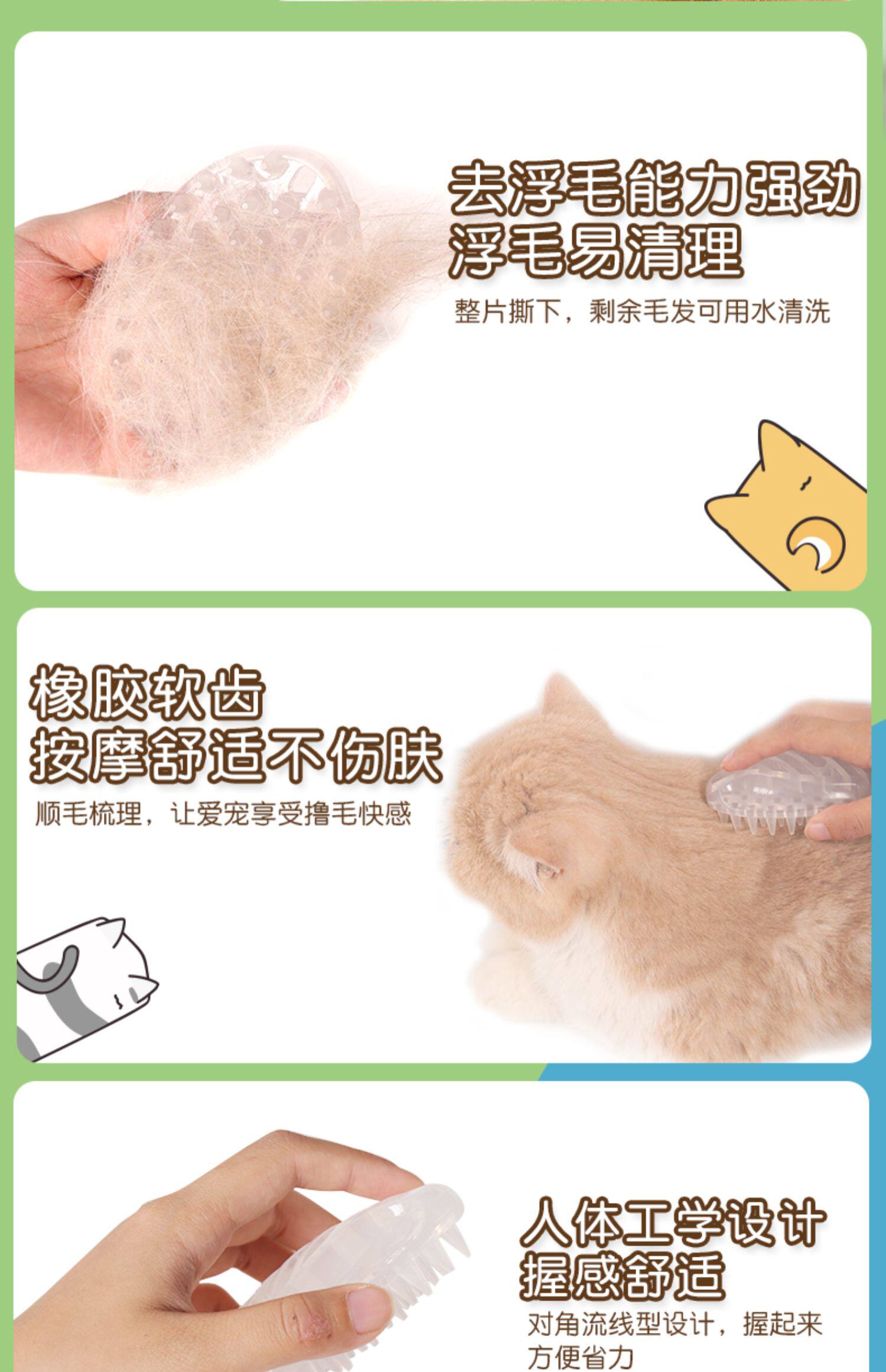 去浮毛能力强劲
浮毛易清理

整片撕下，剩余毛发可用水清洗

橡胶软齿
按摩舒适不伤肤

顺毛梳理，让爱宠享受撸毛快感

人体工学设计
握感舒适

对角流线型设计，握起来方便省力