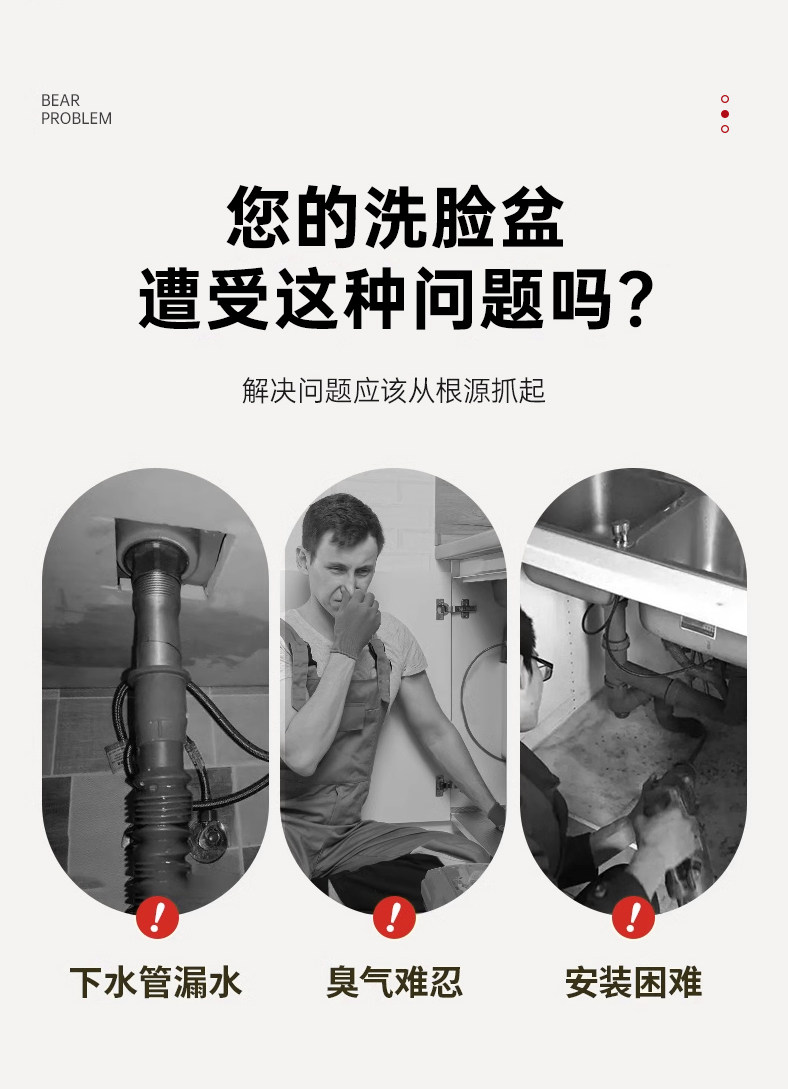 BEAR
PROBLEM

您的洗脸盆
遭受这种问题吗？

解决问题应该从根源抓起

!
下水管漏水

!
臭气难忍

!
安装困难