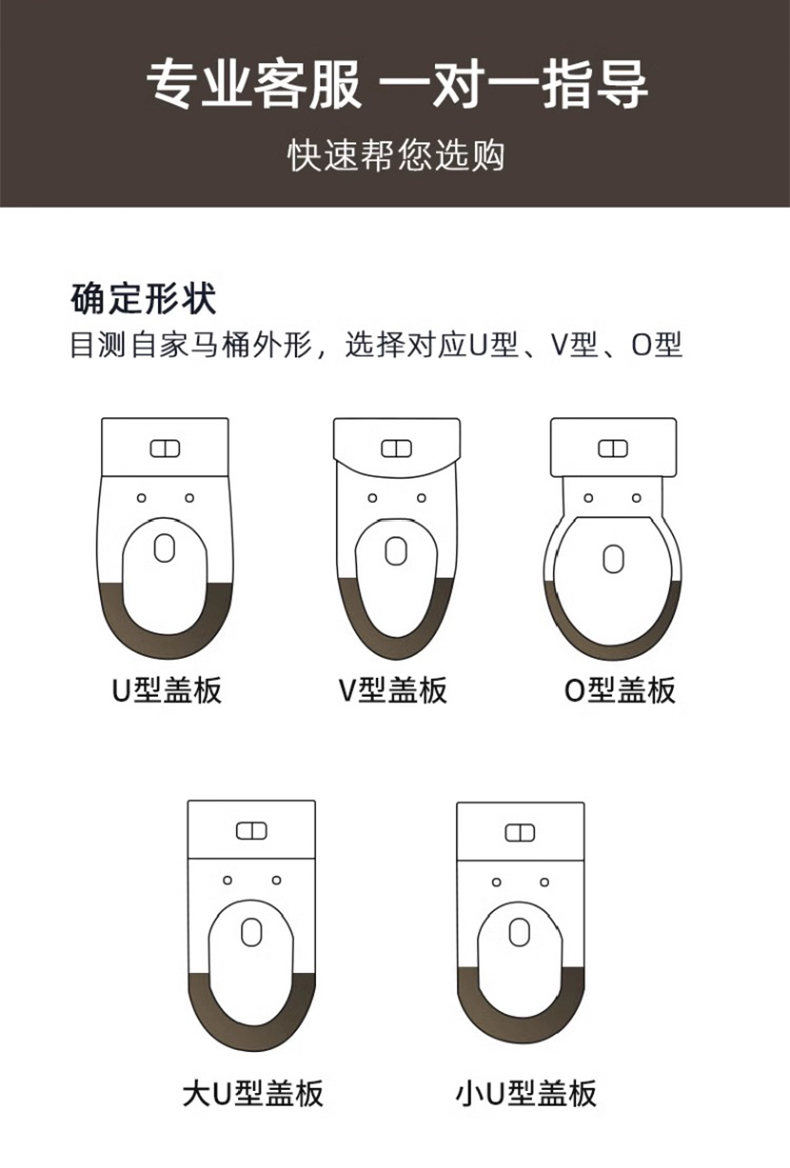 专业客服 一对一指导

快速帮您选购

确定形状

目测自家马桶外形，选择对应U型、V型、O型

U型盖板

V型盖板

O型盖板

大U型盖板

小U型盖板