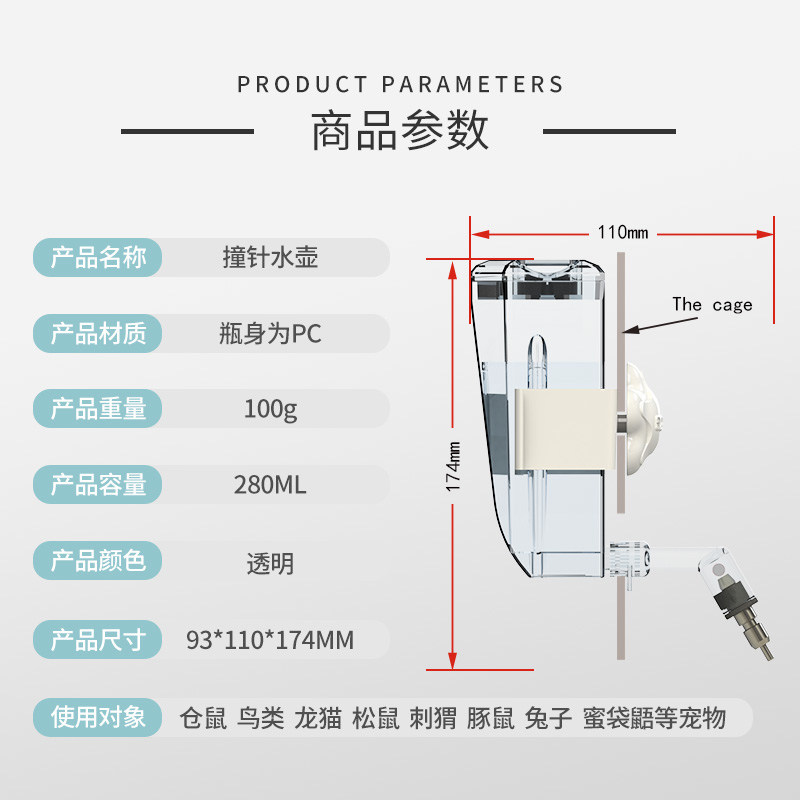 PRODUCT PARAMETERS
商品参数

| 产品名称 | 撞针水壶 |
|---|---|
| 产品材质 | 瓶身为PC |
| 产品重量 | 100g |
| 产品容量 | 280ML |
| 产品颜色 | 透明 |
| 产品尺寸 | 93*110*174MM |
| 使用对象 | 仓鼠 鸟类 龙猫 松鼠 刺猬 豚鼠 兔子 蜜袋鼯等宠物 |

110mm
The cage
174mm