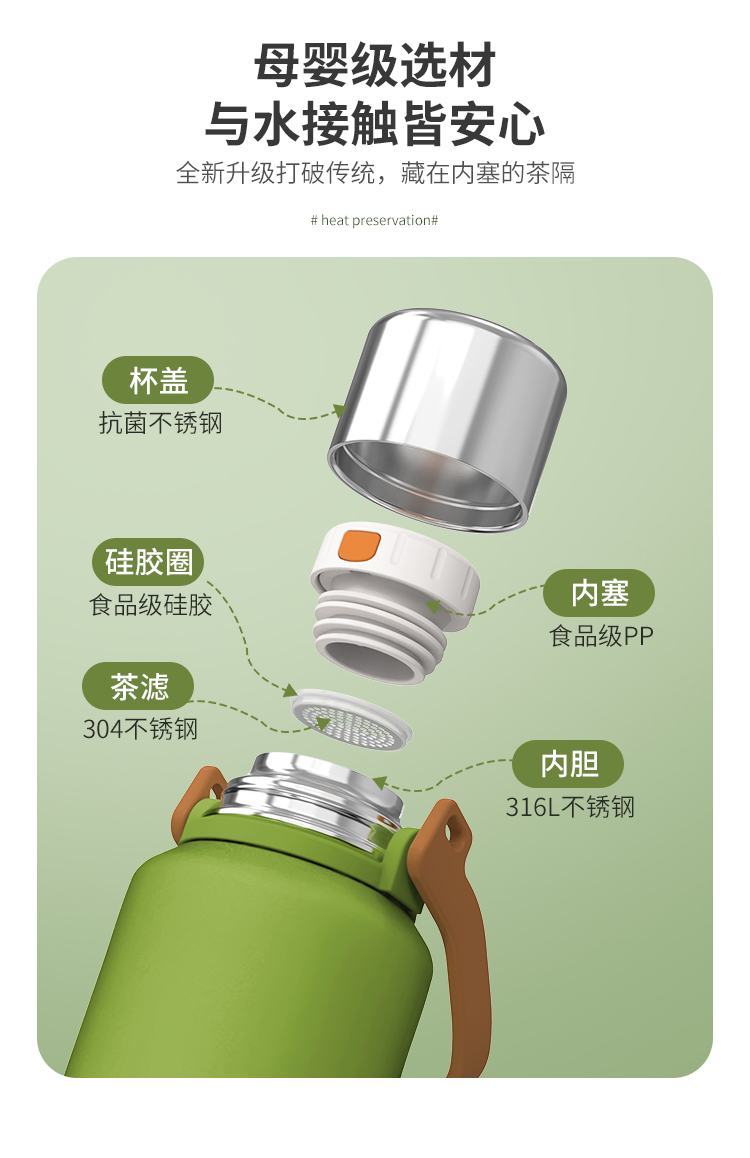 母婴级选材
与水接触皆安心

全新升级打破传统，藏在内塞的茶隔

# heat preservation#

杯盖
抗菌不锈钢

硅胶圈
食品级硅胶

内塞
食品级PP

茶滤
304不锈钢

内胆
316L不锈钢