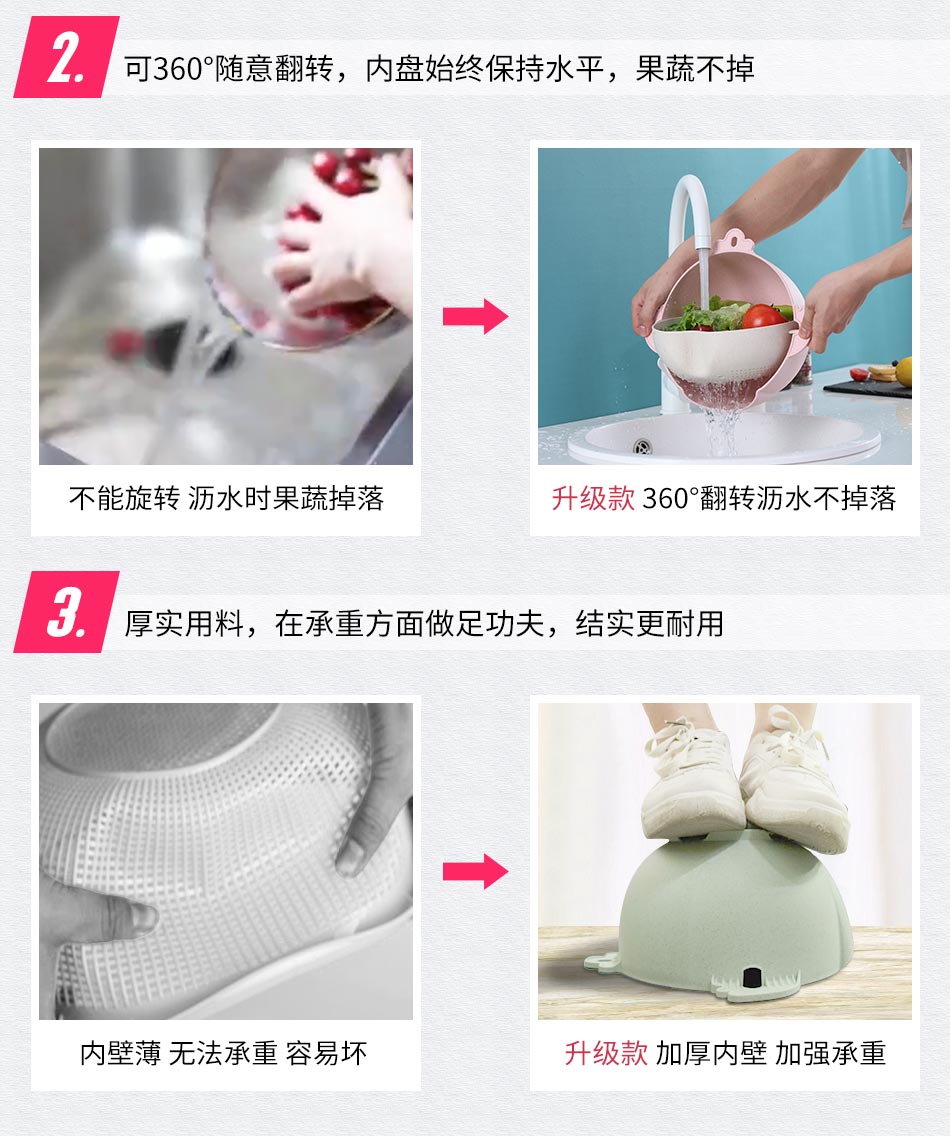 2.

可360°随意翻转，内盘始终保持水平，果蔬不掉

不能旋转 沥水时果蔬掉落

升级款 360°翻转沥水不掉落

3.

厚实用料，在承重方面做足功夫，结实更耐用

内壁薄 无法承重 容易坏

升级款 加厚内壁 加强承重