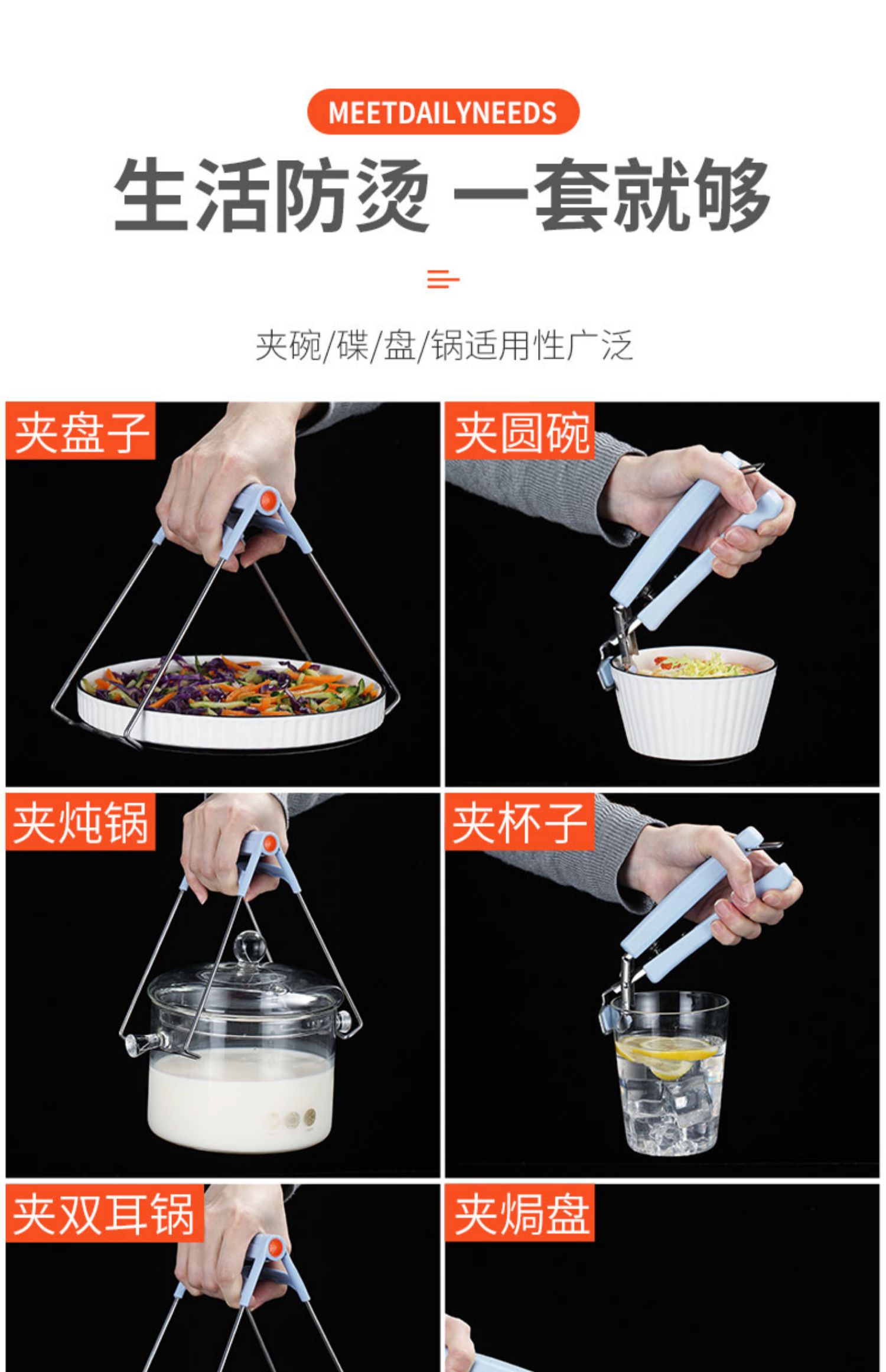 MEETDAILYNEEDS

生活防烫 一套就够

夹碗/碟/盘/锅适用性广泛

夹盘子

夹圆碗

夹炖锅

夹杯子

夹双耳锅

夹焗盘