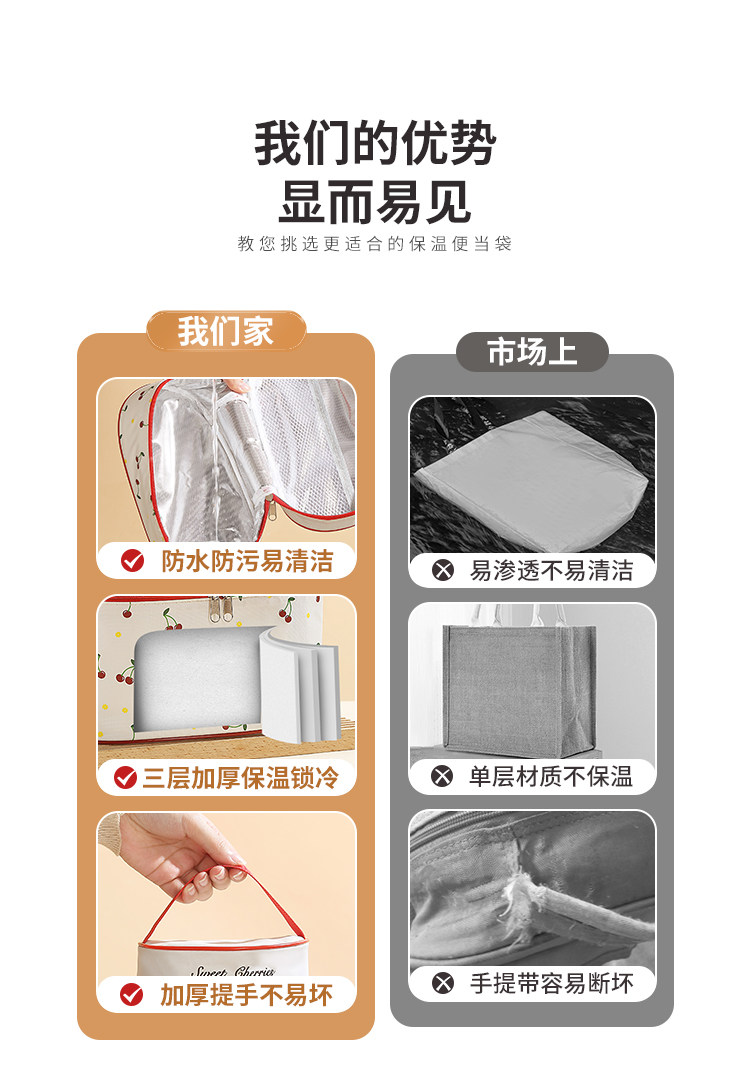 我们的优势
显而易见

教您挑选更适合的保温便当袋

我们家

防水防污易清洁

三层加厚保温锁冷

Sweet Cherries

加厚提手不易坏

市场上

易渗透不易清洁

单层材质不保温

手提带容易断坏