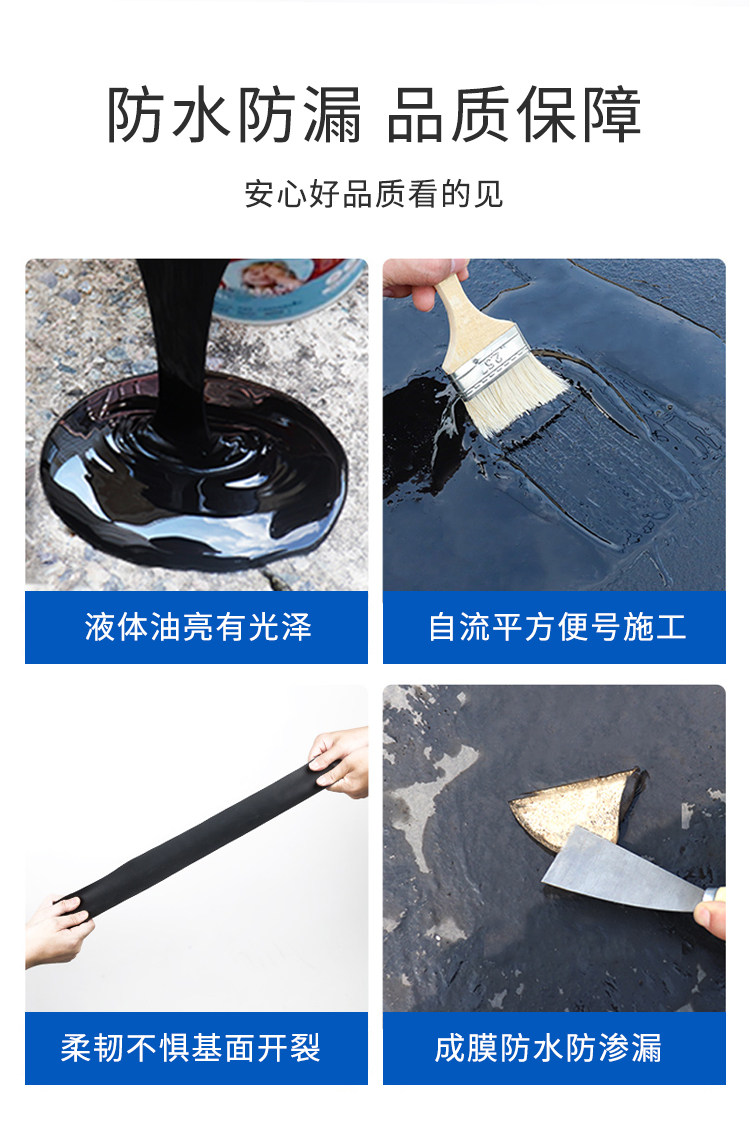 防水防漏 品质保障

安心好品质看的见

液体油亮有光泽

自流平方便号施工

柔韧不惧基面开裂

成膜防水防渗漏