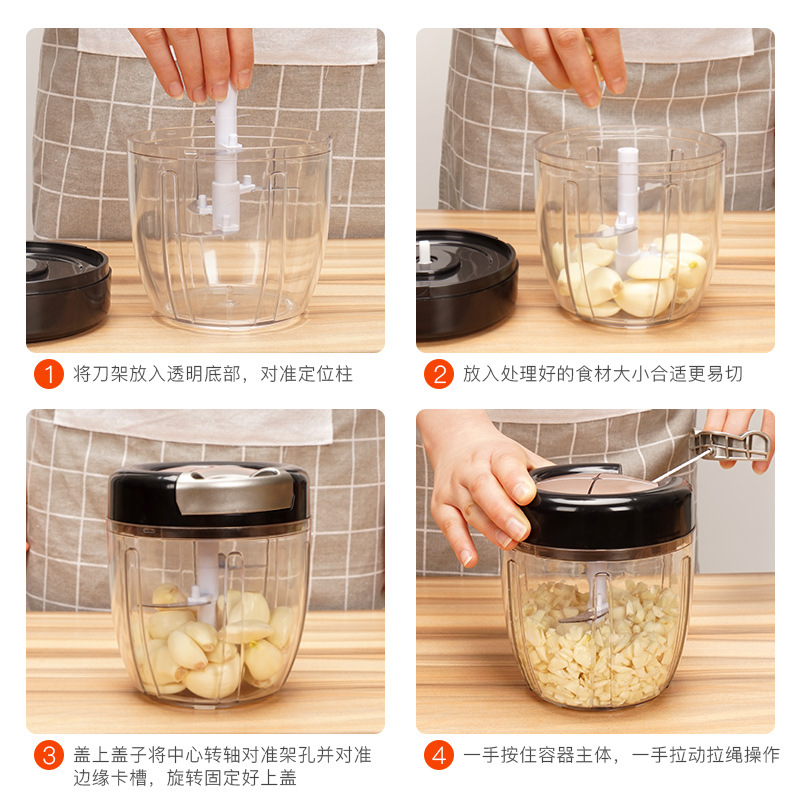 1 将刀架放入透明底部，对准定位柱

2 放入处理好的食材大小合适更易切

3 盖上盖子将中心转轴对准架孔并对准边缘卡槽，旋转固定好上盖

4 一手按住容器主体，一手拉动拉绳操作