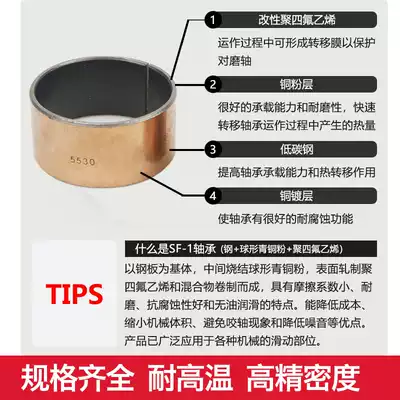 5530

1 改性聚四氟乙烯

运作过程中可形成转移膜以保护对磨轴

2 铜粉层

很好的承载能力和耐磨性，快速转移轴承运作过程中产生的热量

3 低碳钢

提高轴承承载能力和热转移作用

4 铜镀层

使轴承有很好的耐腐蚀功能

TIPS

什么是SF-1轴承 (钢+球形青铜粉+聚四氟乙烯)

以钢板为基体，中间烧结球形青铜粉，表面轧制聚四氟乙烯和混合物卷制而成，具有摩擦系数小、耐磨、抗腐蚀性好和无油润滑的特点。能降低成本、缩小机械体积、避免咬轴现象和降低噪音等优点。产品已广泛应用于各种机械的滑动部位。

规格齐全 耐高温 高精密度