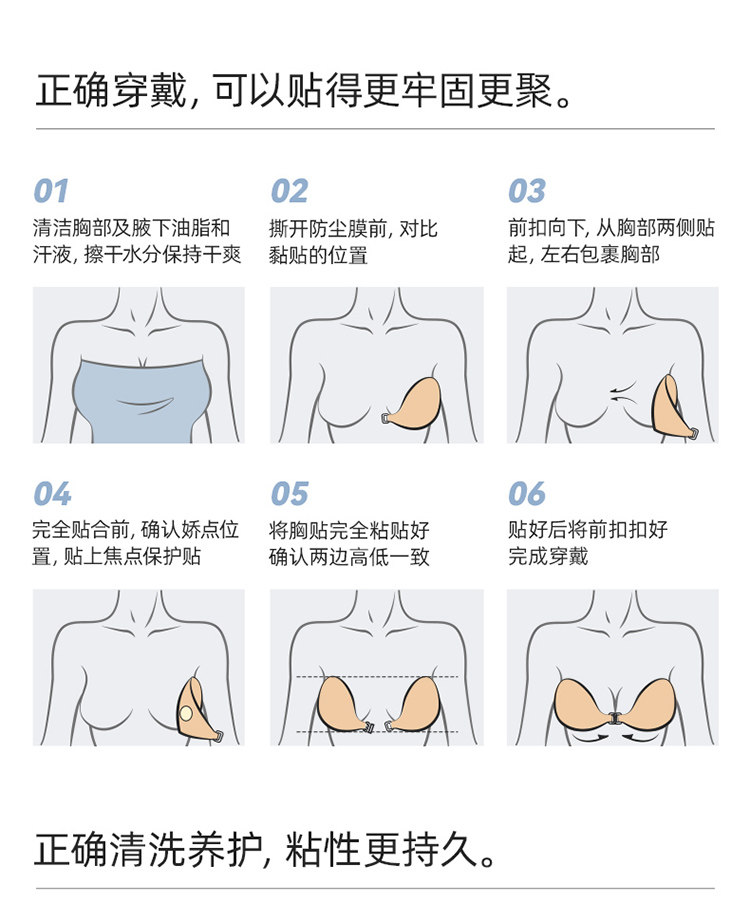 正确穿戴，可以贴得更牢固更聚。

01
清洁胸部及腋下油脂和汗液，擦干水分保持干爽

02
撕开防尘膜前，对比黏贴的位置

03
前扣向下，从胸部两侧贴起，左右包裹胸部

04
完全贴合前，确认娇点位置，贴上焦点保护贴

05
将胸贴完全粘贴好确认两边高低一致

06
贴好后将前扣扣好完成穿戴

正确清洗养护，粘性更持久。