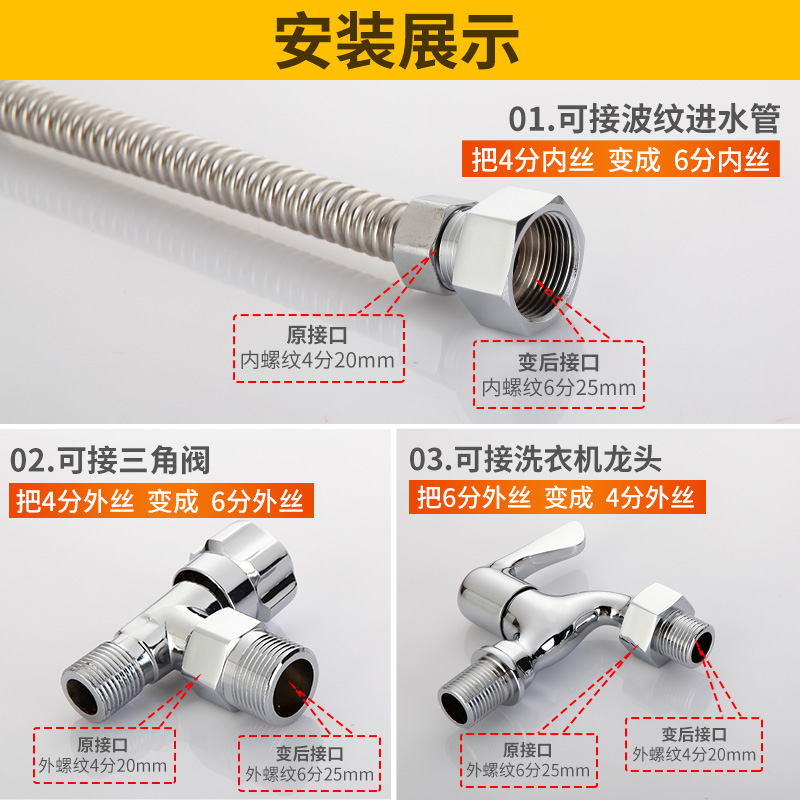 安装展示

01.可接波纹进水管

把4分内丝 变成 6分内丝

原接口
内螺纹4分20mm

变后接口
内螺纹6分25mm

02.可接三角阀

把4分外丝 变成 6分外丝

原接口
外螺纹4分20mm

变后接口
外螺纹6分25mm

03.可接洗衣机龙头

把6分外丝 变成 4分外丝

原接口
外螺纹6分25mm

变后接口
外螺纹4分20mm