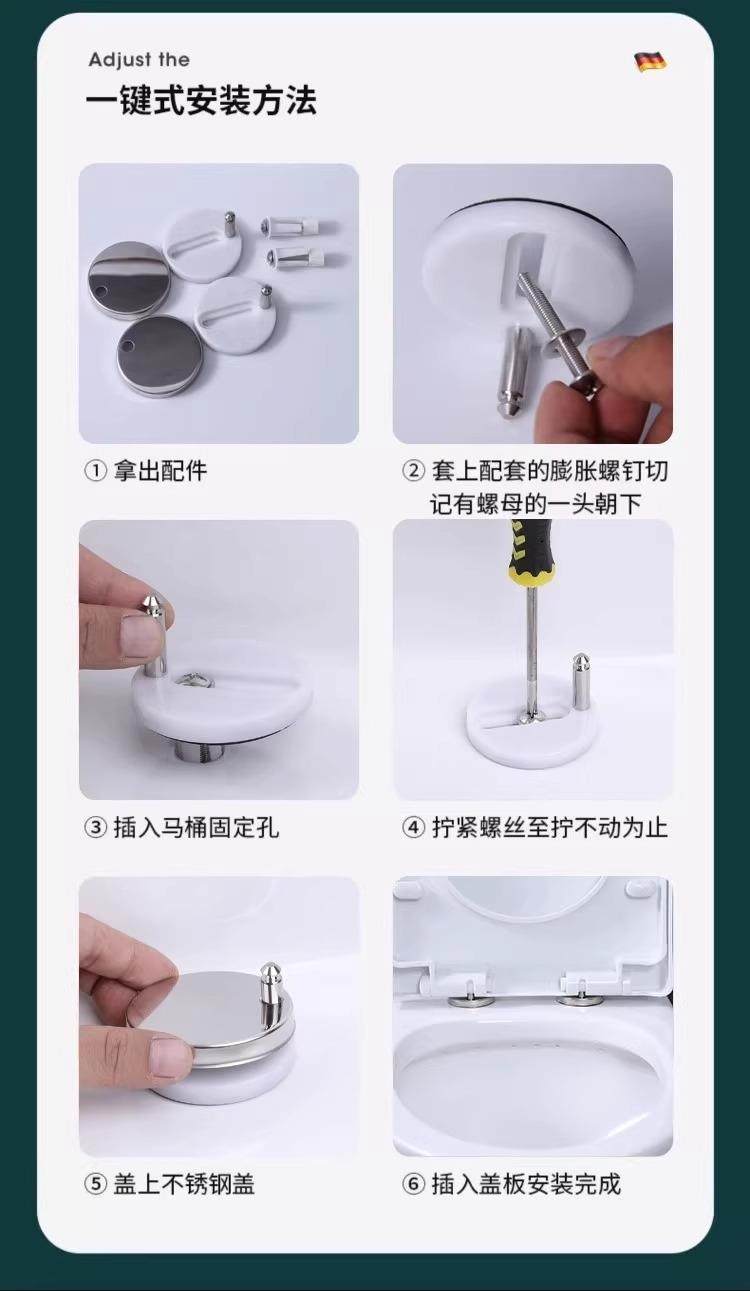 Adjust the

一键式安装方法

① 拿出配件

② 套上配套的膨胀螺钉切记有螺母的一头朝下

③ 插入马桶固定孔

④ 拧紧螺丝至拧不动为止

⑤ 盖上不锈钢盖

⑥ 插入盖板安装完成