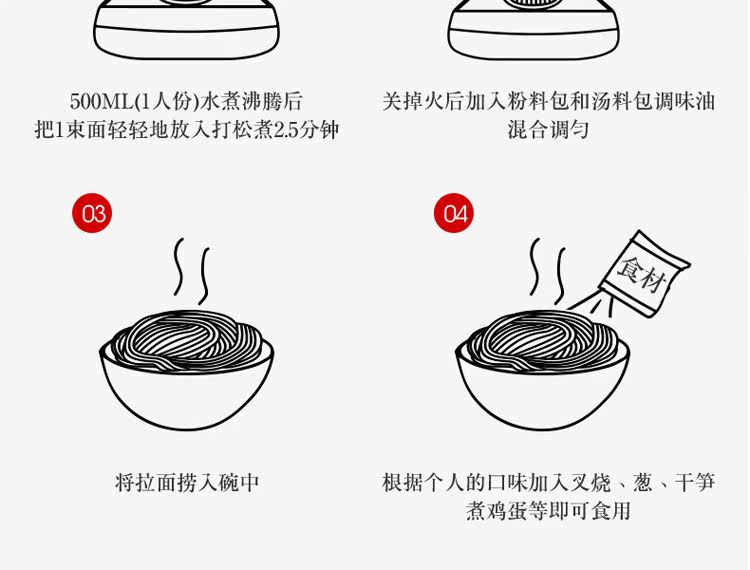 500ML(1人份)水煮沸腾后
把1束面轻轻地放入打松煮2.5分钟

关掉火后加入粉料包和汤料包调味油
混合调匀

03

将拉面捞入碗中

04

食材

根据个人的口味加入叉烧、葱、干笋
煮鸡蛋等即可食用