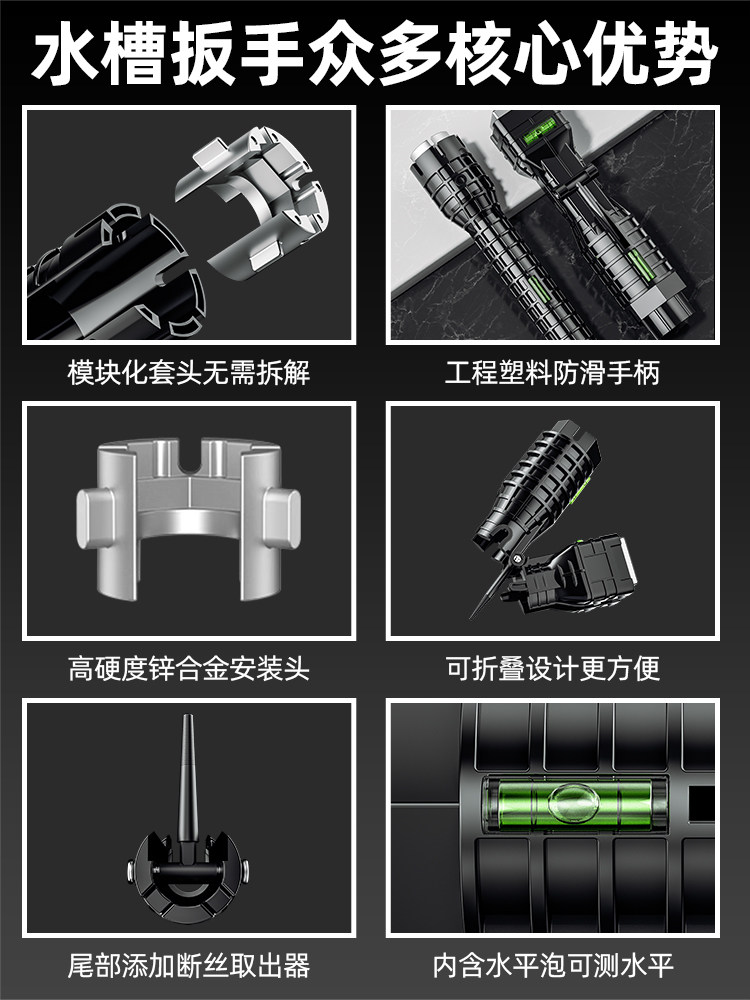 水槽扳手众多核心优势

模块化套头无需拆解

工程塑料防滑手柄

高硬度锌合金安装头

可折叠设计更方便

尾部添加断丝取出器

内含水平泡可测水平