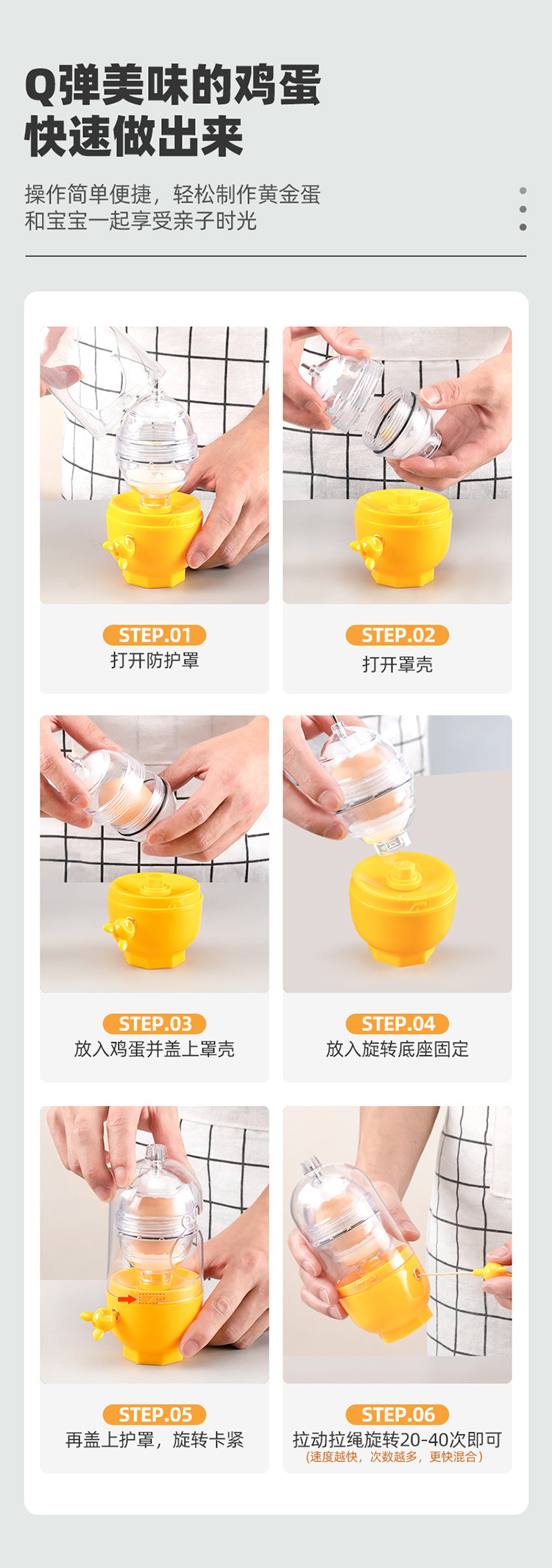 Q弹美味的鸡蛋
快速做出来

操作简单便捷，轻松制作黄金蛋
和宝宝一起享受亲子时光

STEP.01
打开防护罩

STEP.02
打开罩壳

STEP.03
放入鸡蛋并盖上罩壳

STEP.04
放入旋转底座固定

STEP.05
再盖上护罩，旋转卡紧

STEP.06
拉动拉绳旋转20-40次即可
（速度越快，次数越多，更快混合）