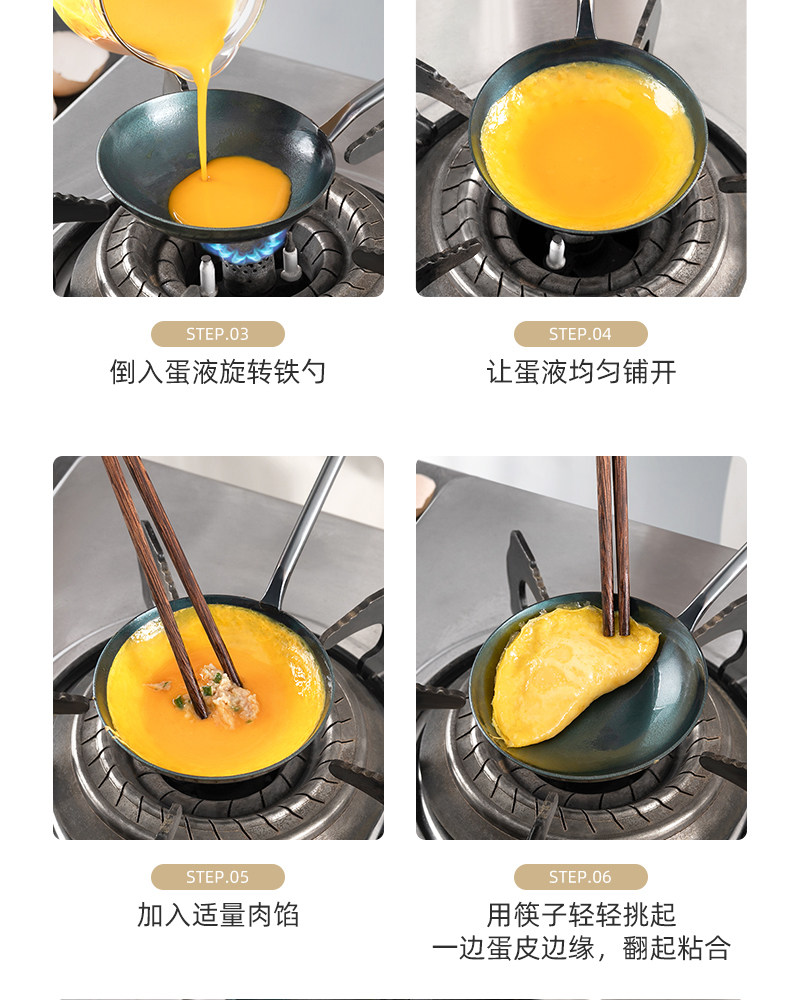 STEP.03
倒入蛋液旋转铁勺

STEP.04
让蛋液均匀铺开

STEP.05
加入适量肉馅

STEP.06
用筷子轻轻挑起
一边蛋皮边缘，翻起粘合