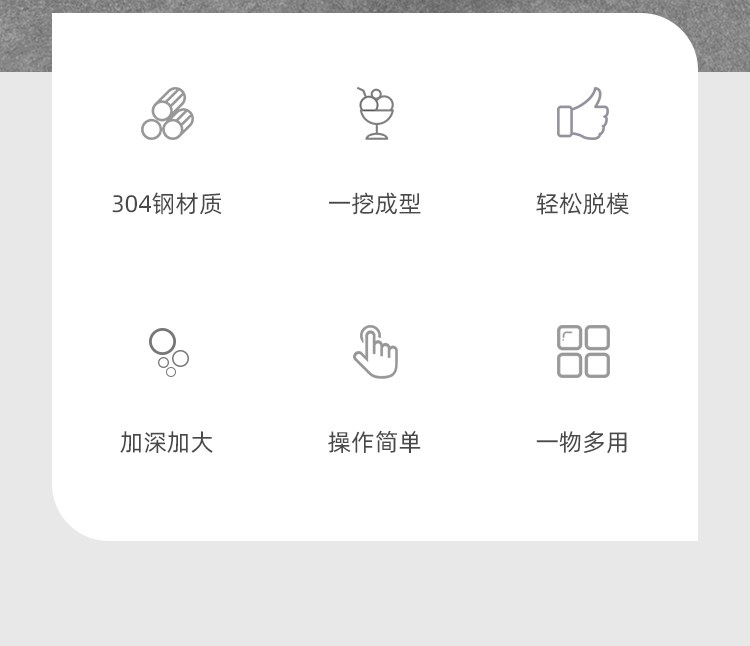 304钢材质

一挖成型

轻松脱模

加深加大

操作简单

一物多用