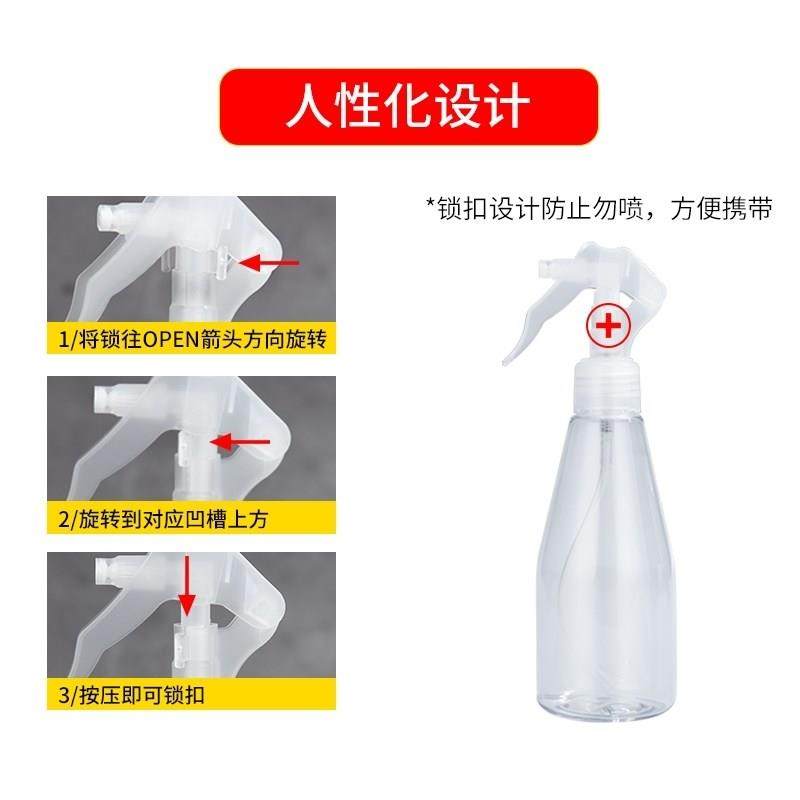 人性化设计

1/将锁往OPEN箭头方向旋转

2/旋转到对应凹槽上方

3/按压即可锁扣

*锁扣设计防止勿喷，方便携带