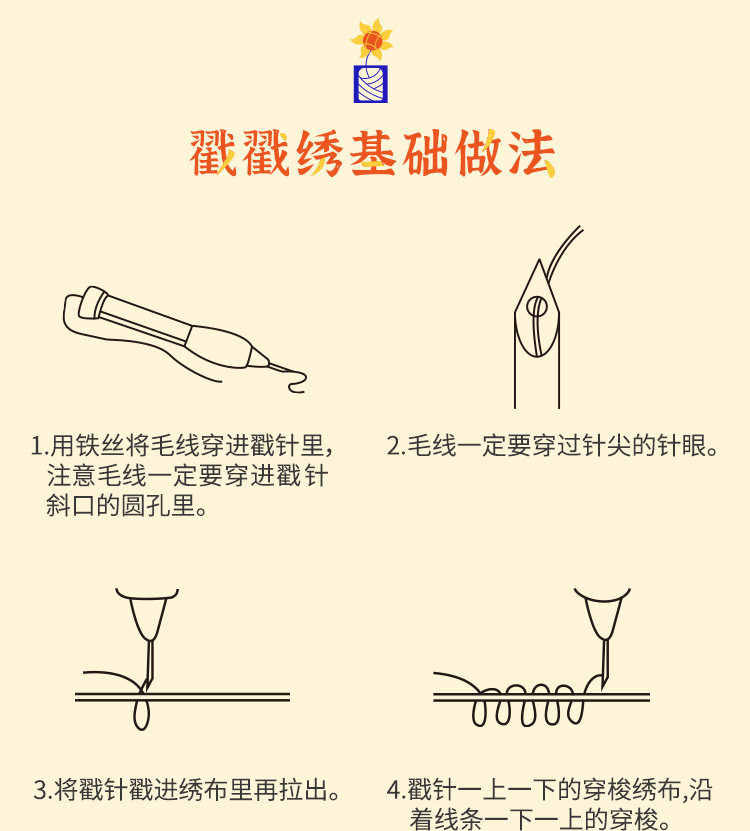 戳戳绣基础做法

1.用铁丝将毛线穿进戳针里，注意毛线一定要穿进戳针斜口的圆孔里。

2.毛线一定要穿过针尖的针眼。

3.将戳针戳进绣布里再拉出。

4.戳针一上一下的穿梭绣布,沿着线条一下一上的穿梭。